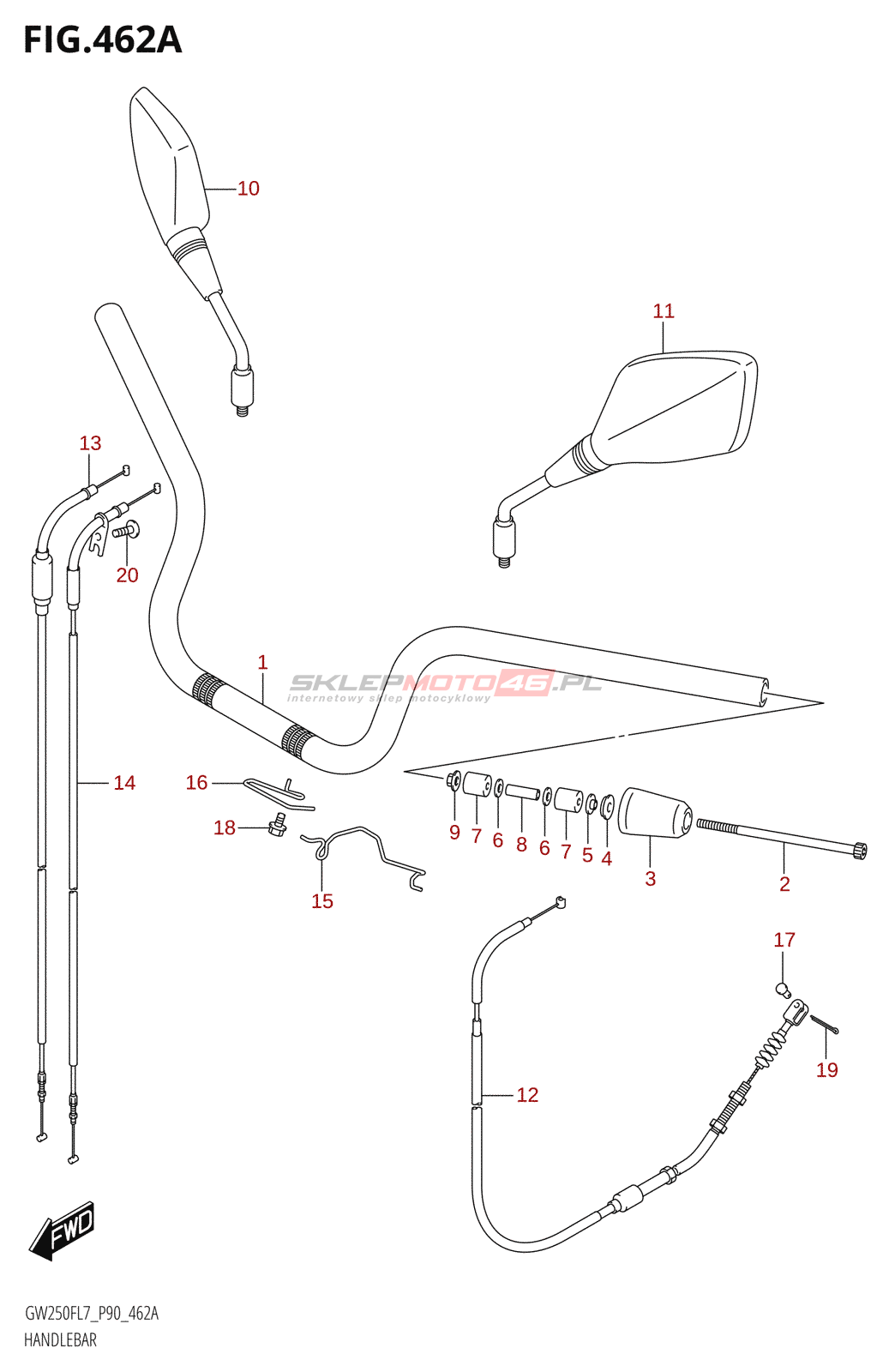 FIG.462A

10

11

13

20

1

SKLEPMOTO46.PL
internetowy sklep motocyklowy

14

16

18

15

9 7 6 8 6 7 5 4

3

2

17

19

12

FWD

GW250FL7_P90_462A
HANDLEBAR