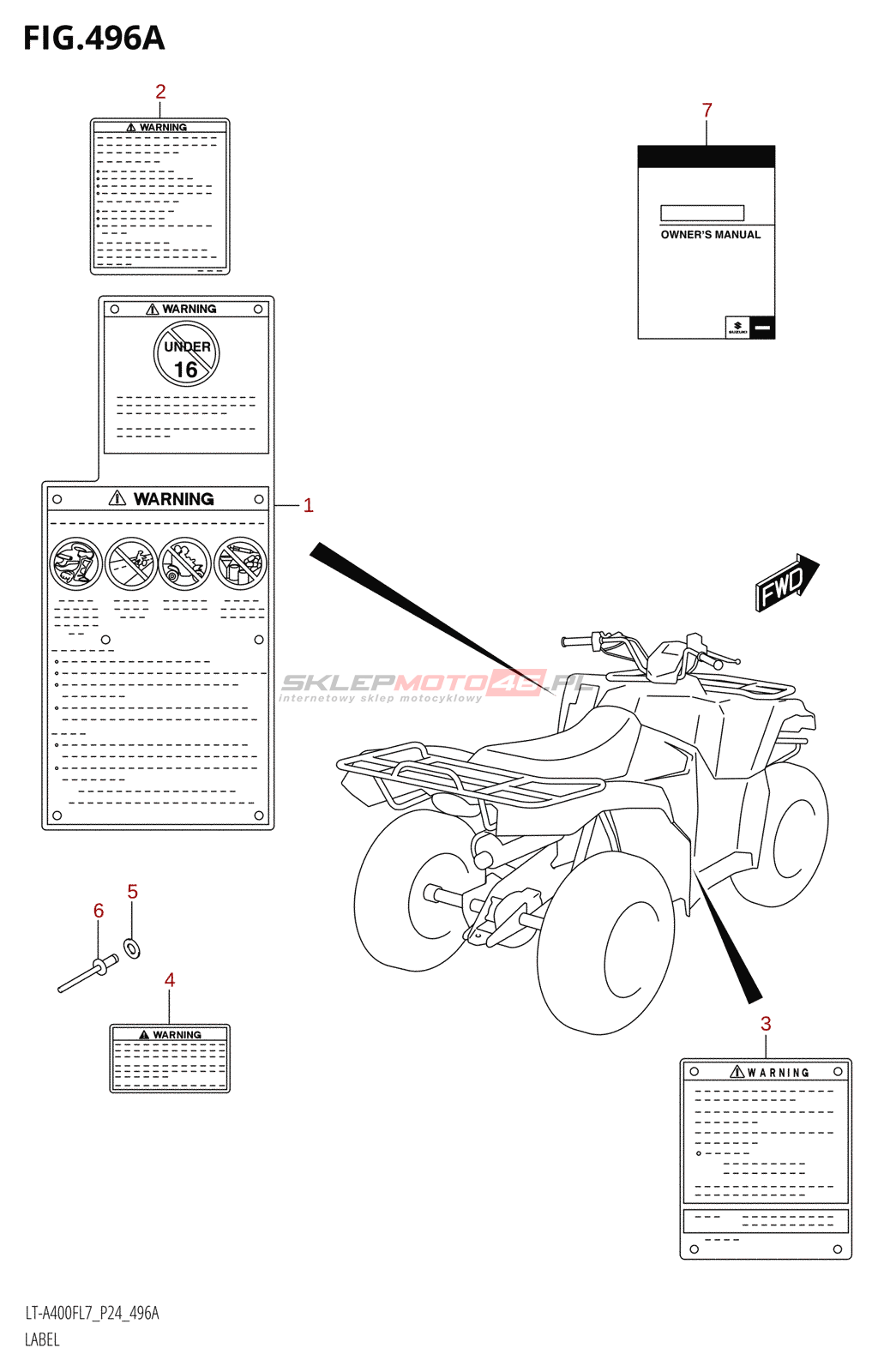 FIG.496A

2

WARNING

7

OWNER'S MANUAL

SUZUKI

WARNING

UNDER 16

WARNING

1

FWD

SKLEPMOTO46.PL
internetowy sklep motocyklowy

6

5

4

WARNING

3

WARNING

LT-A400FL7_P24_496A
LABEL