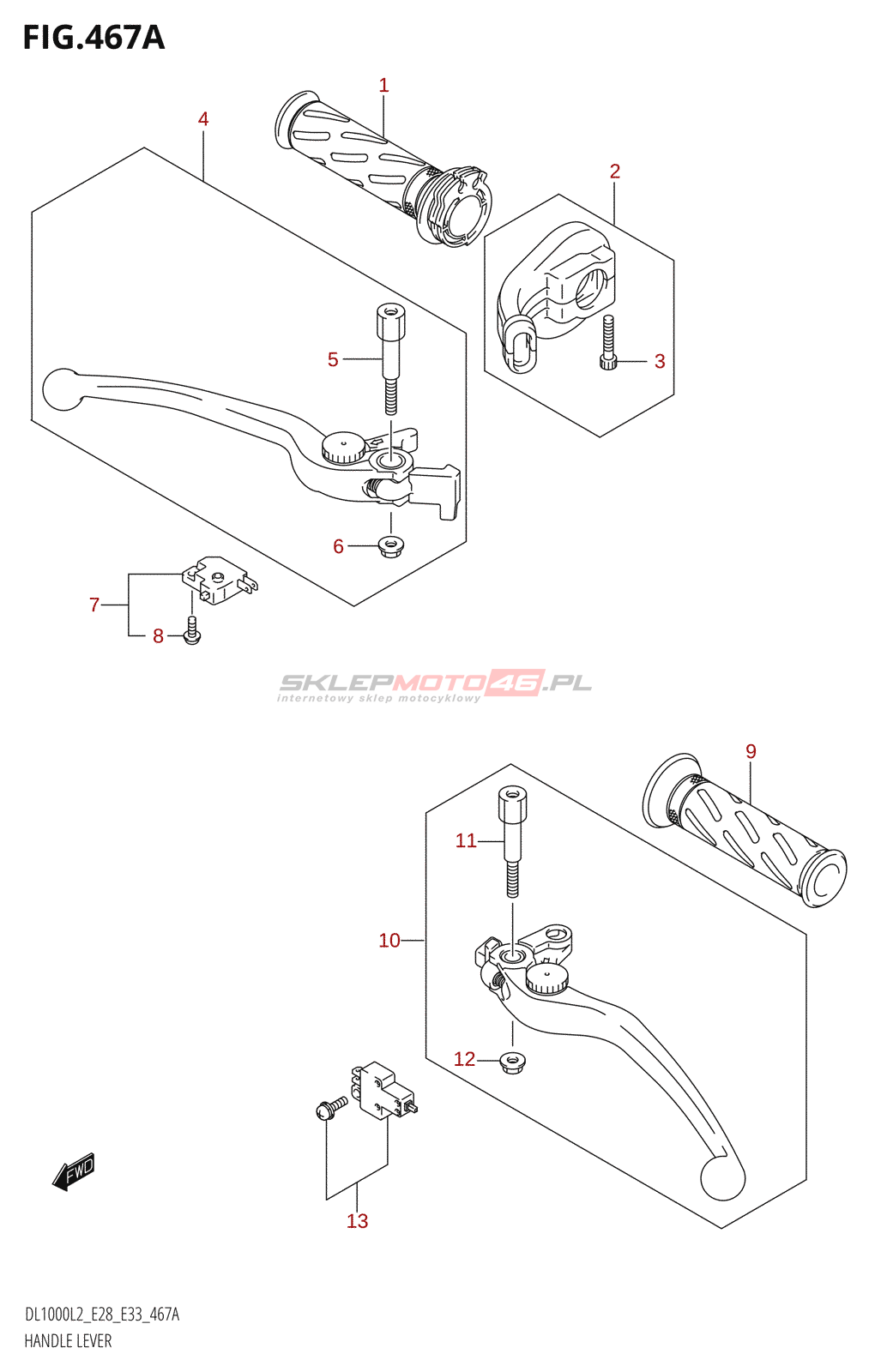 FIG.467A

1
4
2
5
3
6
7
8

SKLEPMOTO46.PL
internetowy sklep motocyklowy

9
11
10
12
13
FWD

DL1000L2_E28_E33_467A
HANDLE LEVER