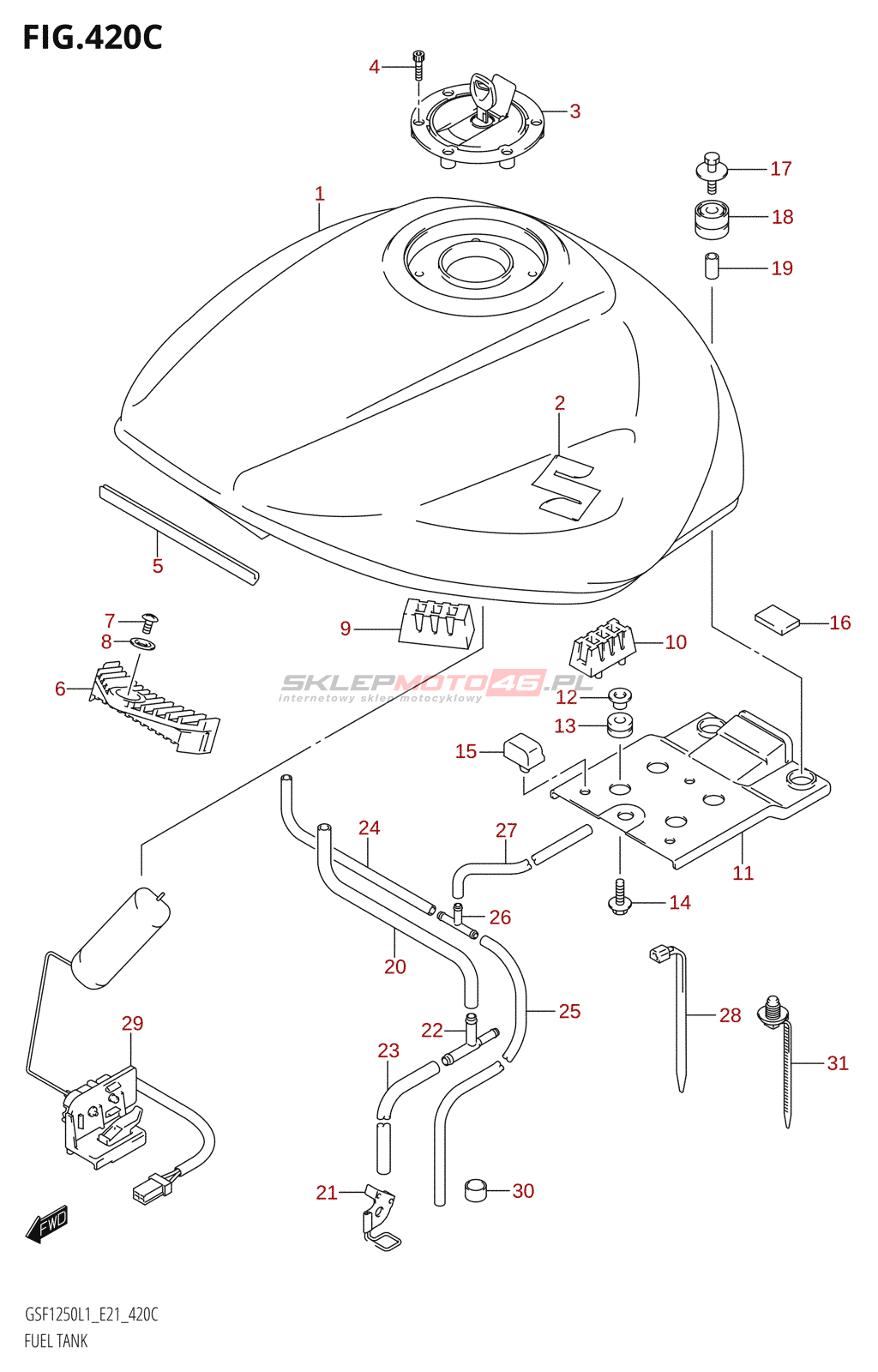 FIG.420C

4
3
17
18
19
1
2
5
7
8
6
9
10
16
SKLEPMOTO46.PL
internetowy sklep motocyklowy
12
13
15
11
14
24
27
26
20
25
22
23
28
31
29
21
30
FWD

GSF1250L1_E21_420C
FUEL TANK