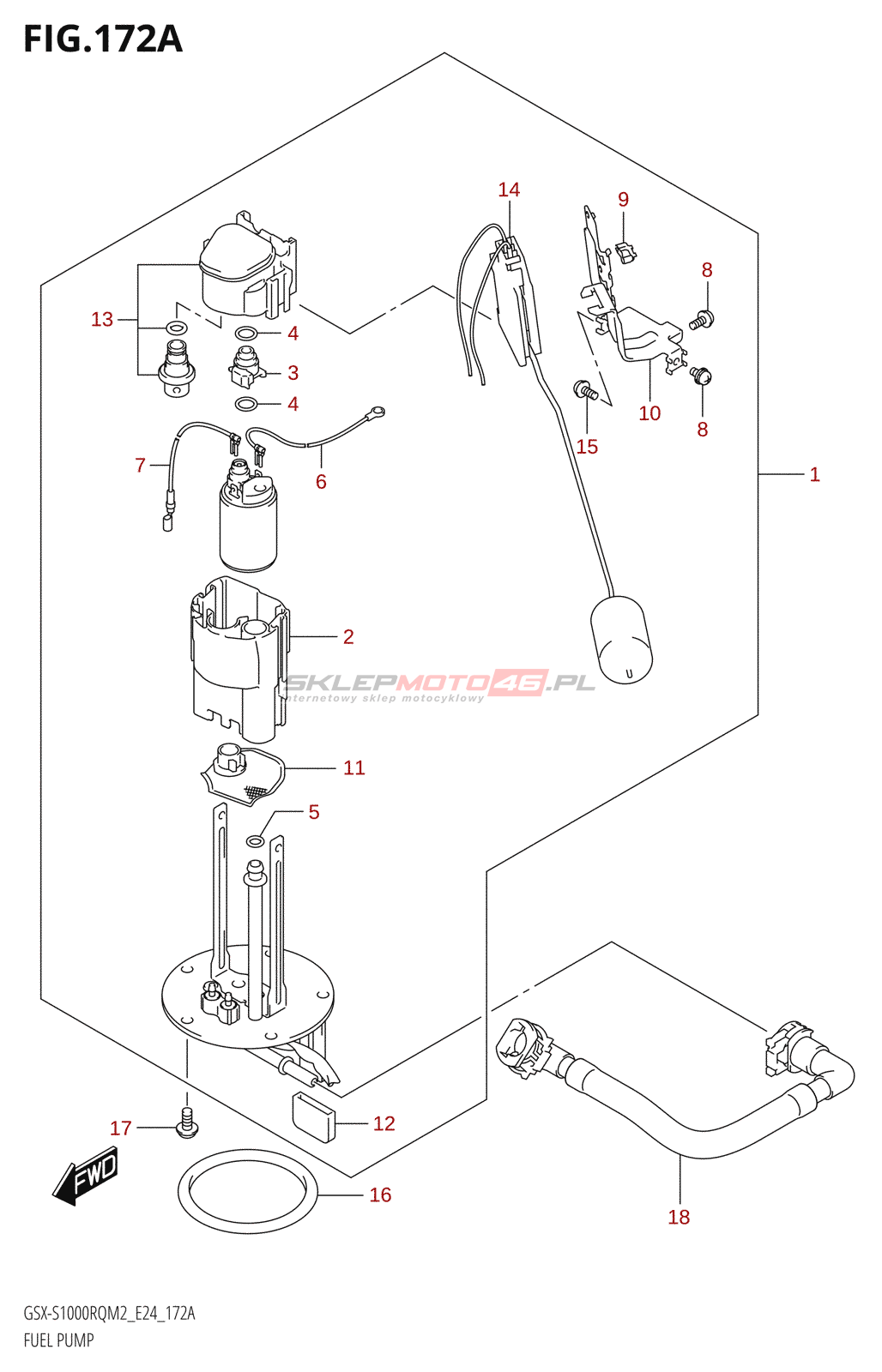 FIG.172A

14
9
8
13
4
3
4
10
8
15
7
6
1
2
SKLEPMOTO46.PL
internetowy sklep motocyklowy
11
5
12
17
FWD
16
18

GSX-S1000RQM2_E24_172A
FUEL PUMP