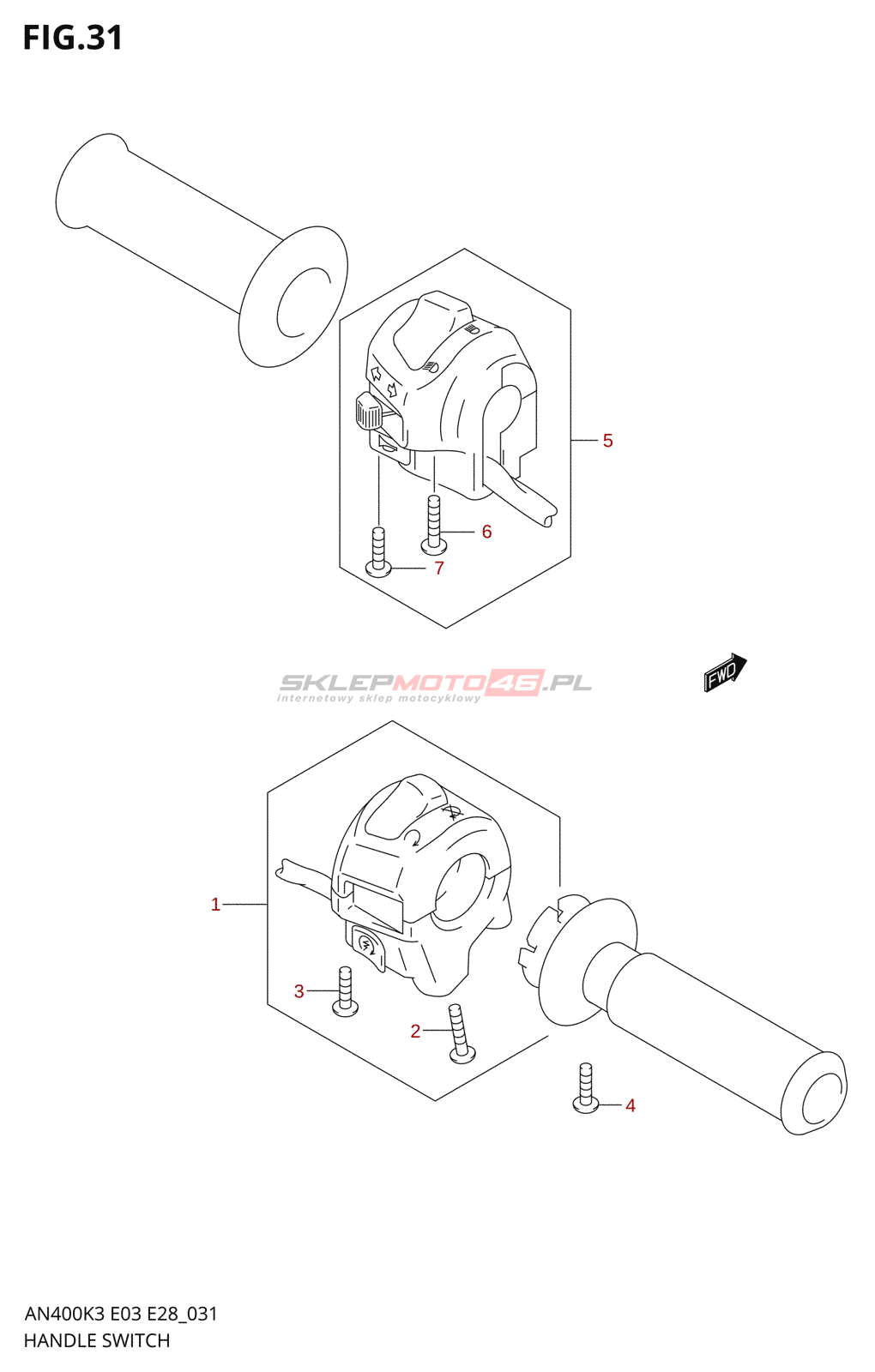 FIG.31

5

6

7

SKLEPMOTO46.PL
internetowy sklep motocyklowy

FWD

1

3

2

4

AN400K3 E03 E28_031
HANDLE SWITCH