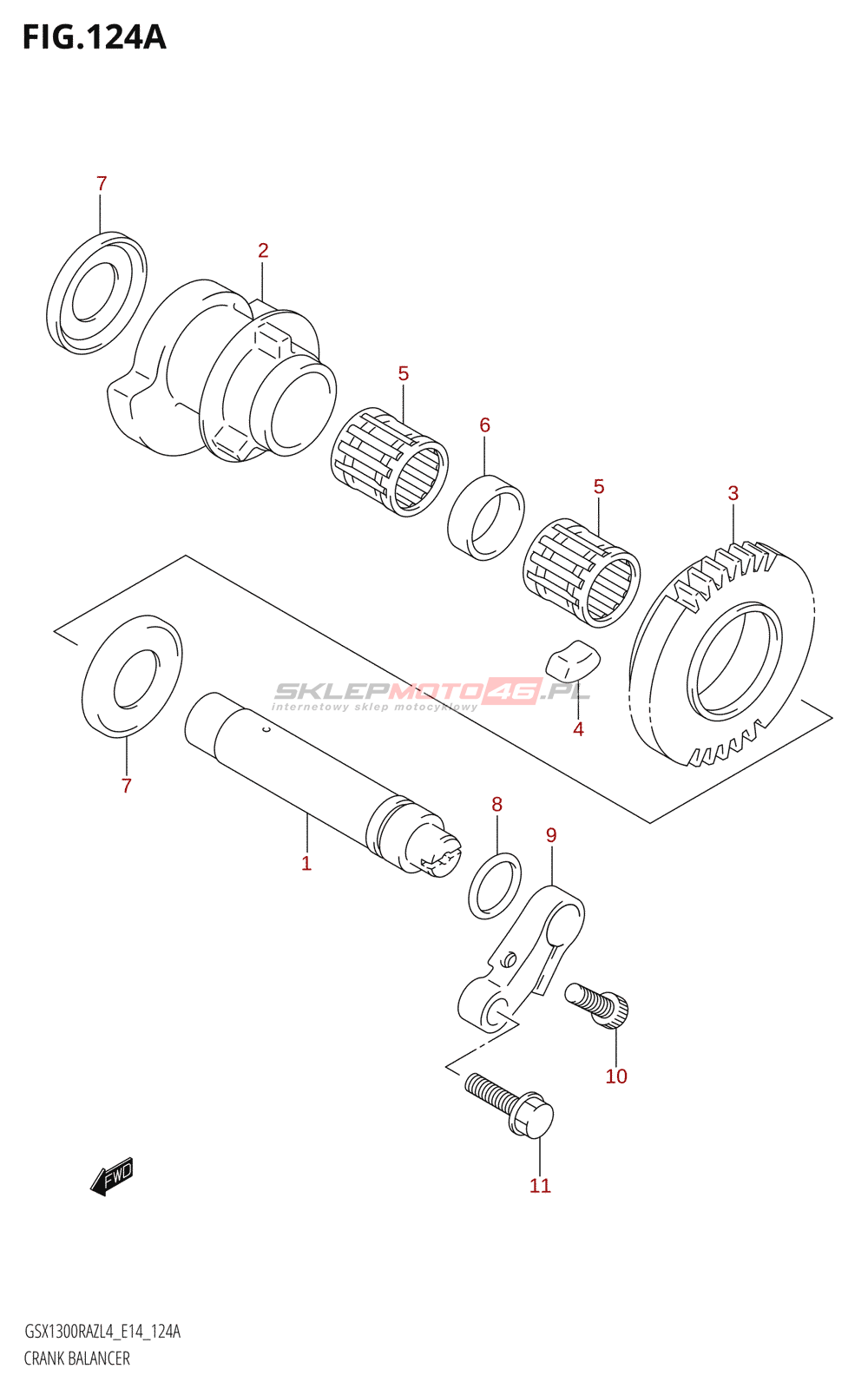 FIG.124A

7

2

5

6

5

3

SKLEPMOTO46.PL
internetowy sklep motocyklowy

4

7

1

8

9

10

11

FWD

GSX1300RAZL4_E14_124A
CRANK BALANCER