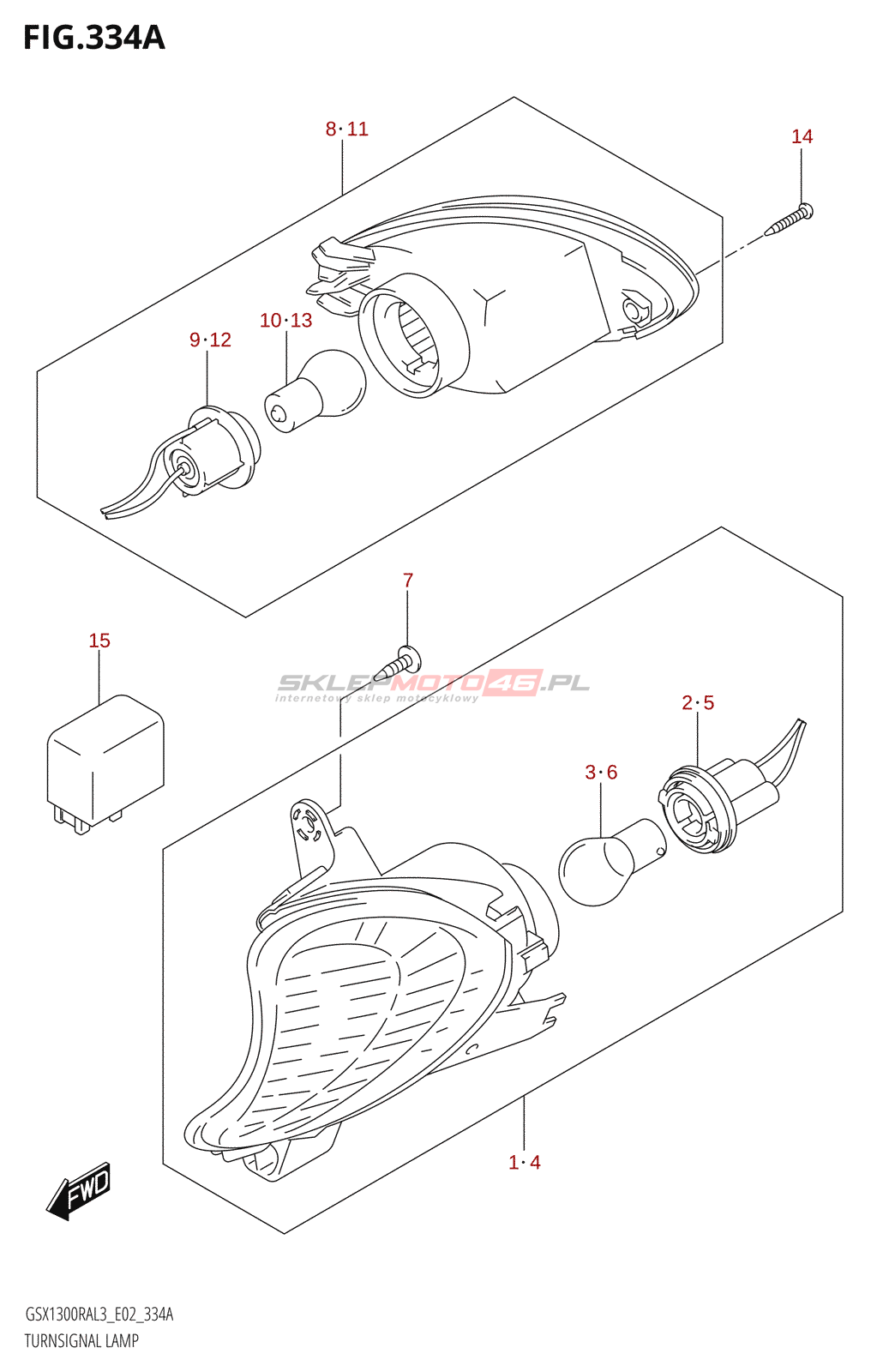 FIG.334A

8·11

14

10·13

9·12

7

15

SKLEPMOTO46.PL
internetowy sklep motocyklowy

2·5

3·6

1·4

FWD

GSX1300RAL3_E02_334A
TURNSIGNAL LAMP