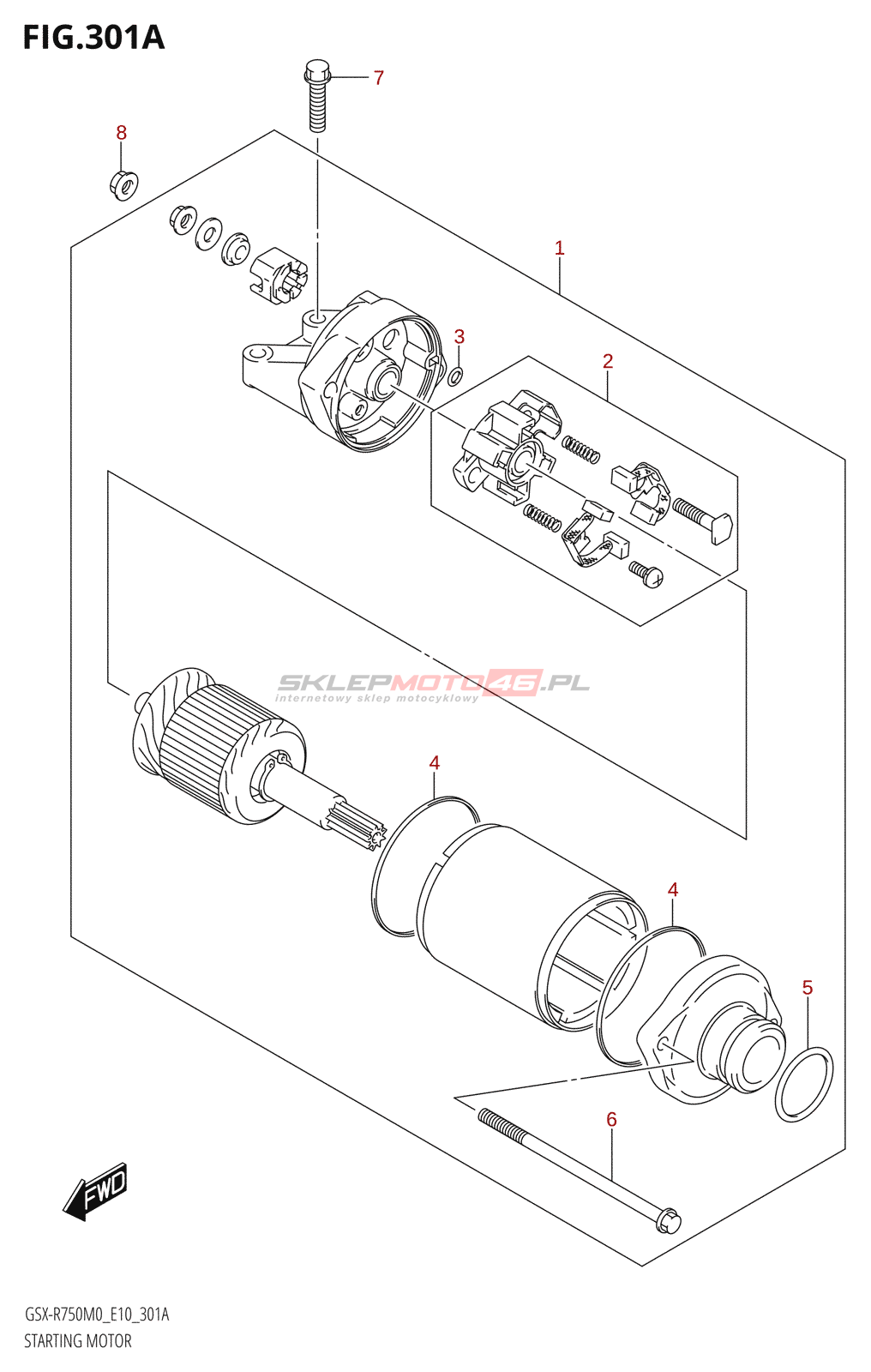 FIG.301A

7

8

1

3

2

SKLEPMOTO46.PL
internetowy sklep motocyklowy

4

4

5

6

FWD

GSX-R750M0_E10_301A
STARTING MOTOR