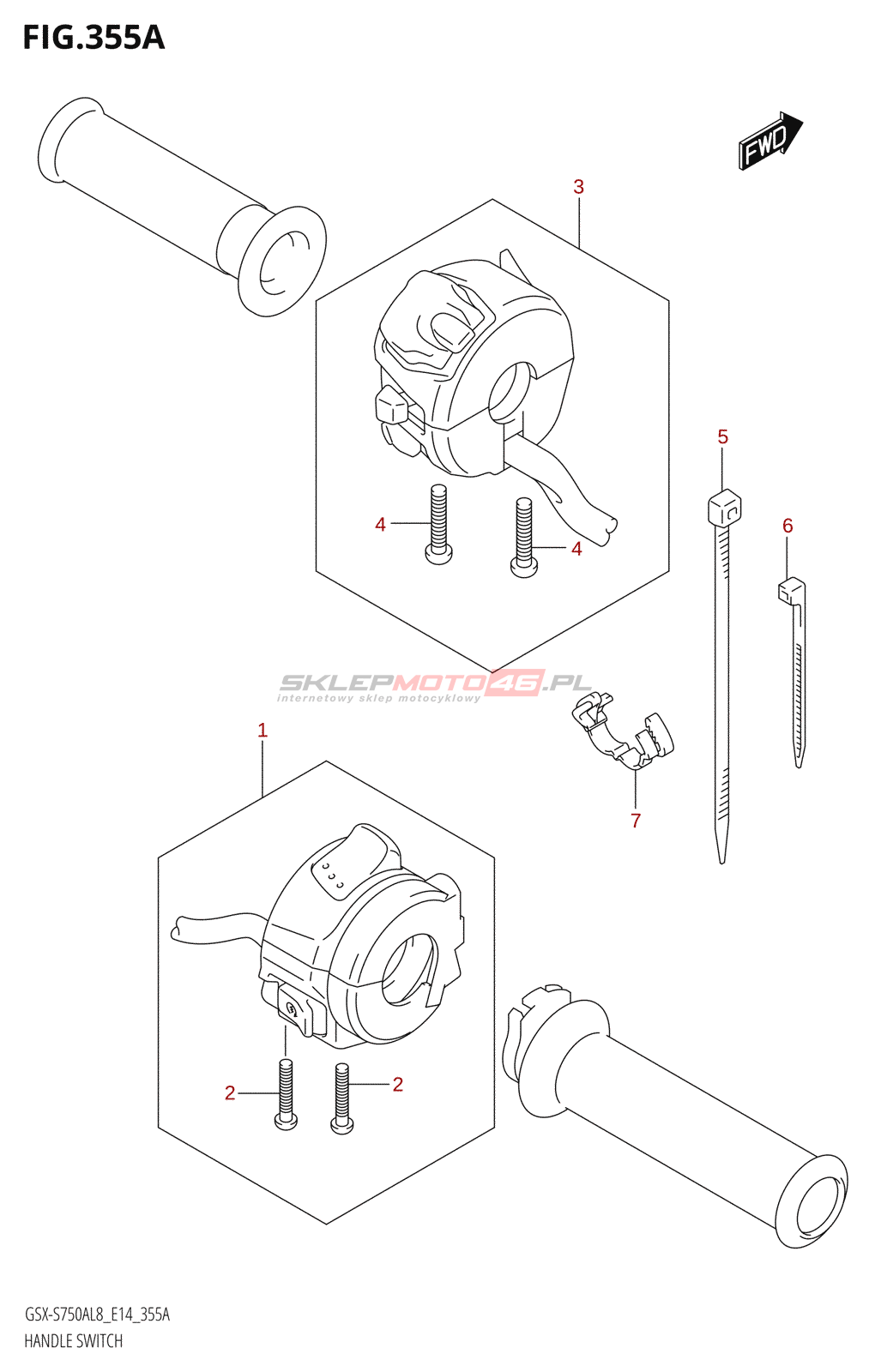 FIG.355A

FWD

3

4

4

5

6

SKLEPMOTO46.PL
internetowy sklep motocyklowy

1

7

2

2

GSX-S750AL8_E14_355A
HANDLE SWITCH