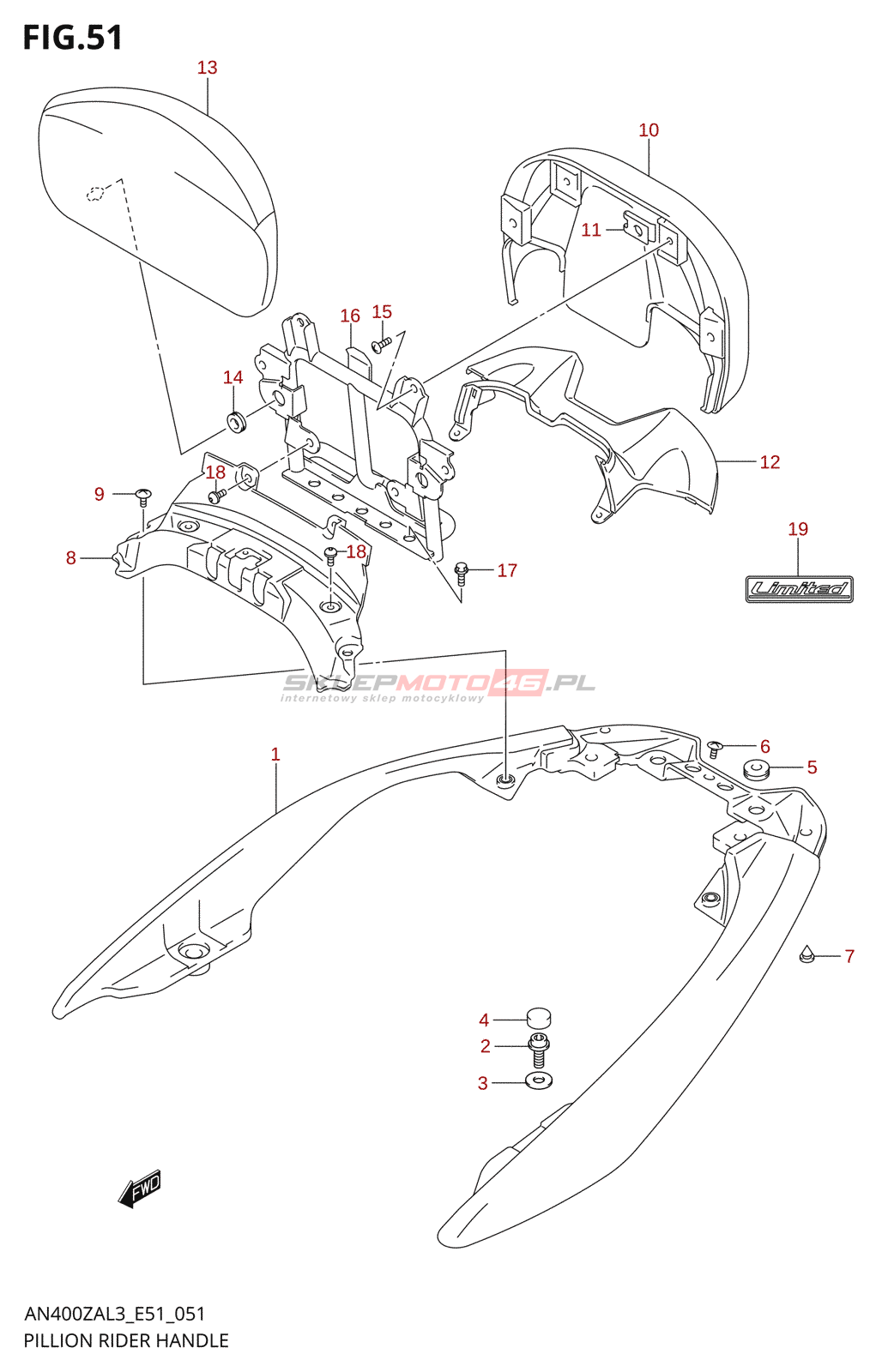 FIG.51

13

10

11

16

15

14

12

18

9

19

Limited

8

18

17

SKLEPMOTO46.PL
internetowy sklep motocyklowy

1

6

5

7

4

2

3

FWD

AN400ZAL3_E51_051
PILLION RIDER HANDLE