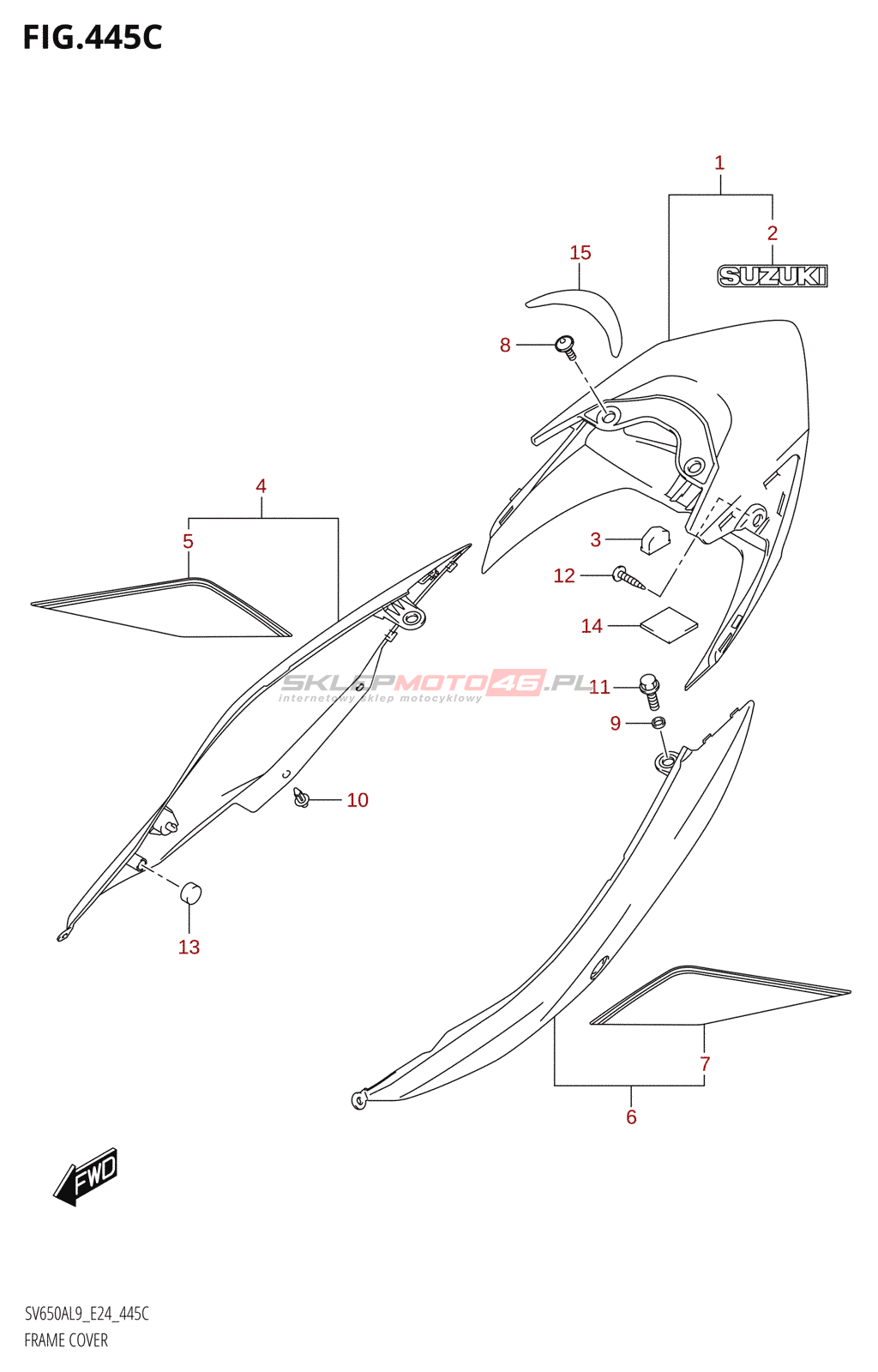 FIG.445C

1
2
SUZUKI
15
8
4
5
3
12
14
SKLEPMOTO46.PL
internetowy sklep motocyklowy
11
9
10
13
7
6
FWD

SV650AL9_E24_445C
FRAME COVER