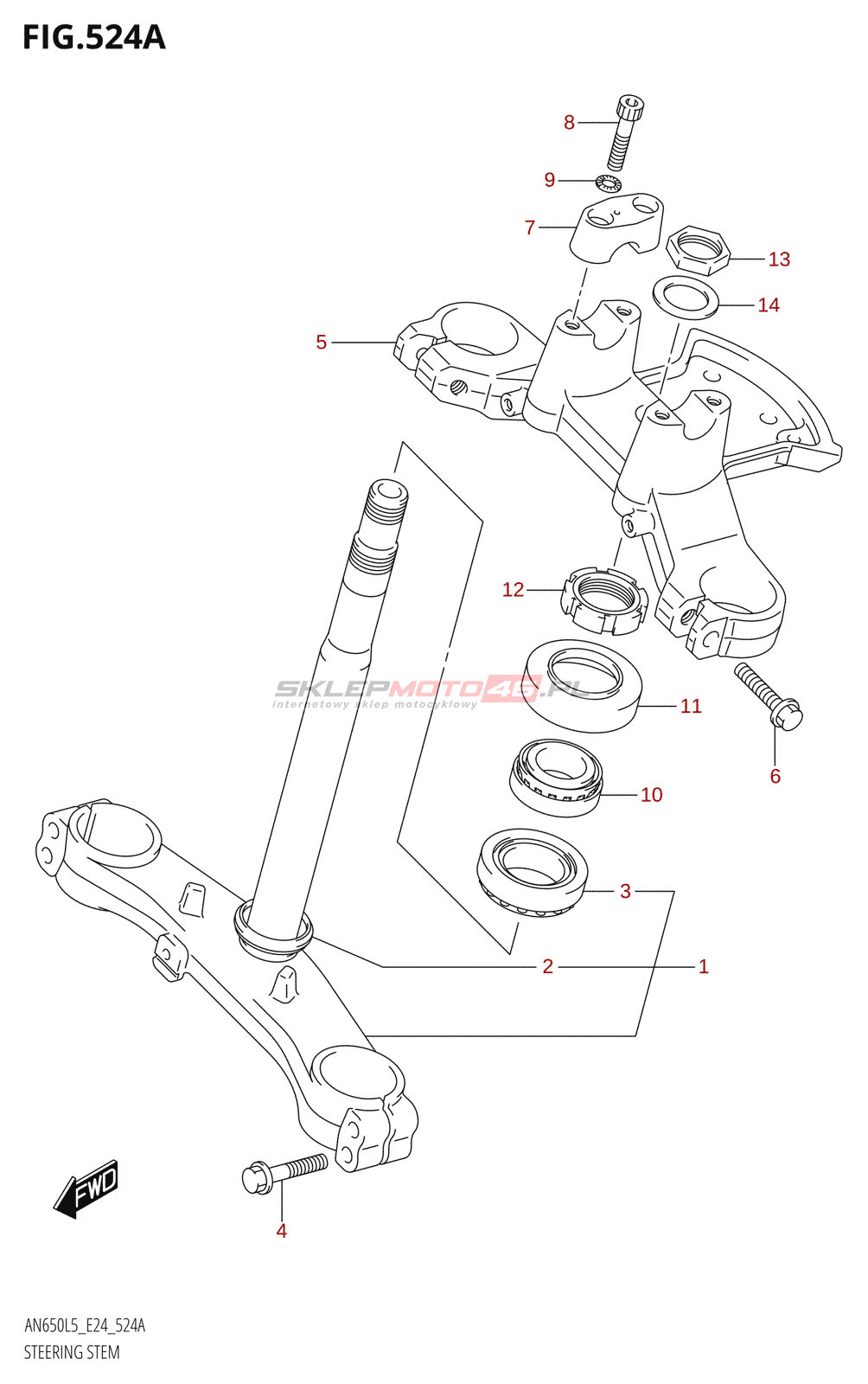 FIG.524A

8
9
7
13
14
5
12
SKLEPMOTO46.PL
internetowy sklep motocyklowy
11
6
10
3
2
1
FWD
4

AN650L5_E24_524A
STEERING STEM