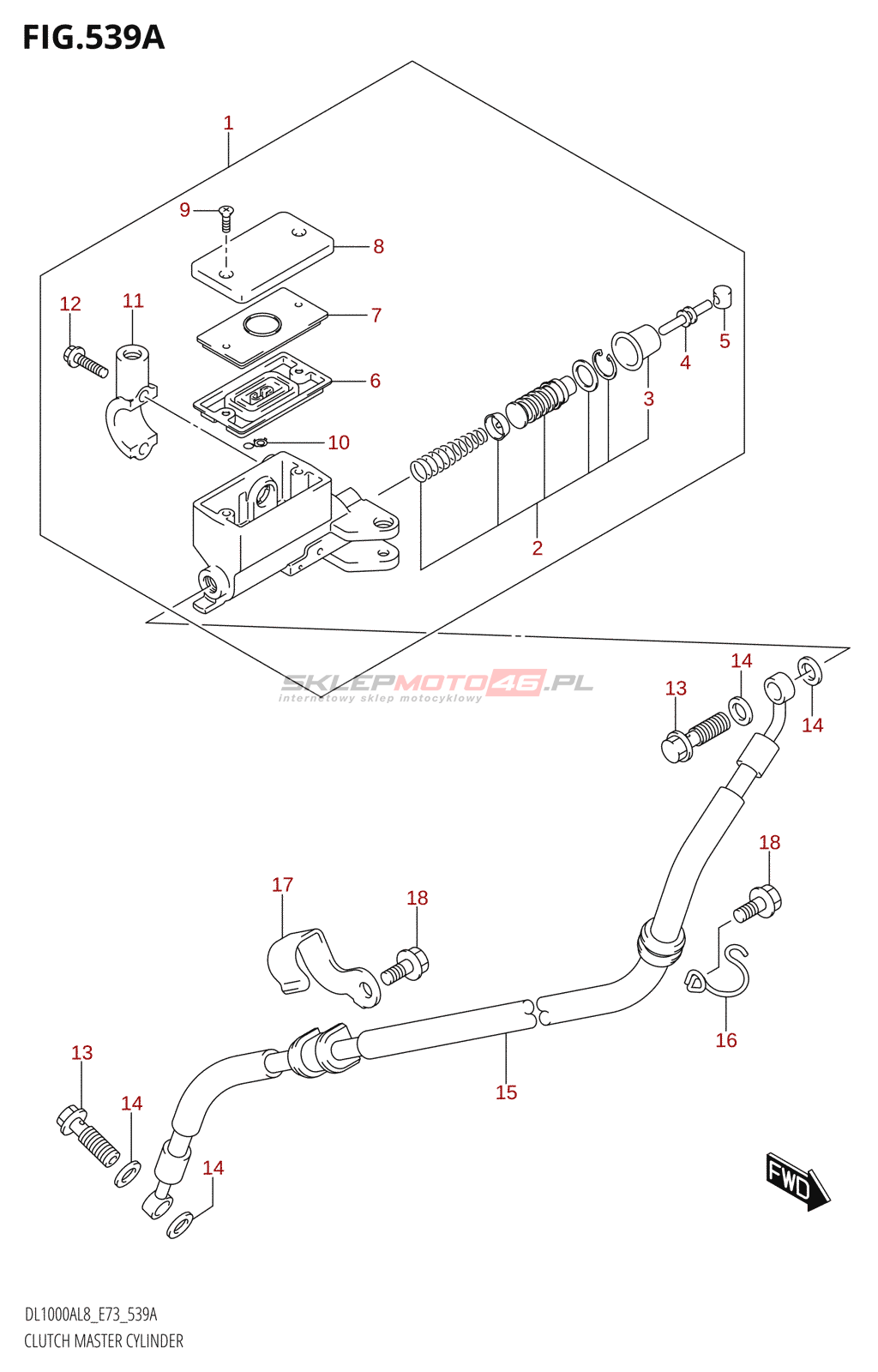 FIG.539A

1

9

8

12

11

7

5

4

6

3

10

2

SKLEPMOTO46.PL
internetowy sklep motocyklowy

14

13

14

18

17

18

16

13

15

14

14

FWD

DL1000AL8_E73_539A
CLUTCH MASTER CYLINDER