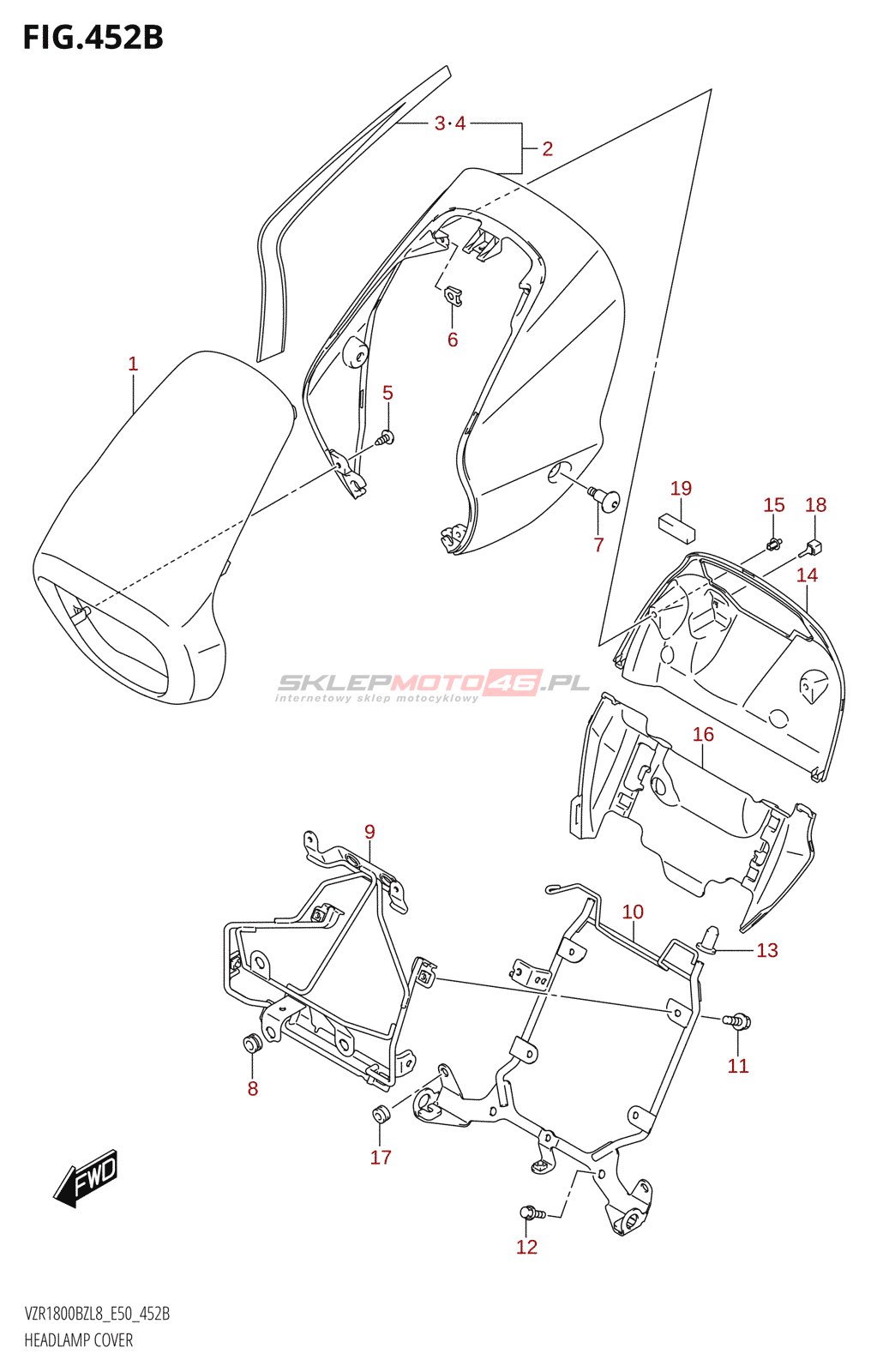 FIG.452B

3·4
2
6
1
5
7
19
15
18
14
SKLEPMOTO46.PL
internetowy sklep motocyklowy
16
9
10
13
11
8
17
FWD
12

VZR1800BZL8_E50_452B
HEADLAMP COVER