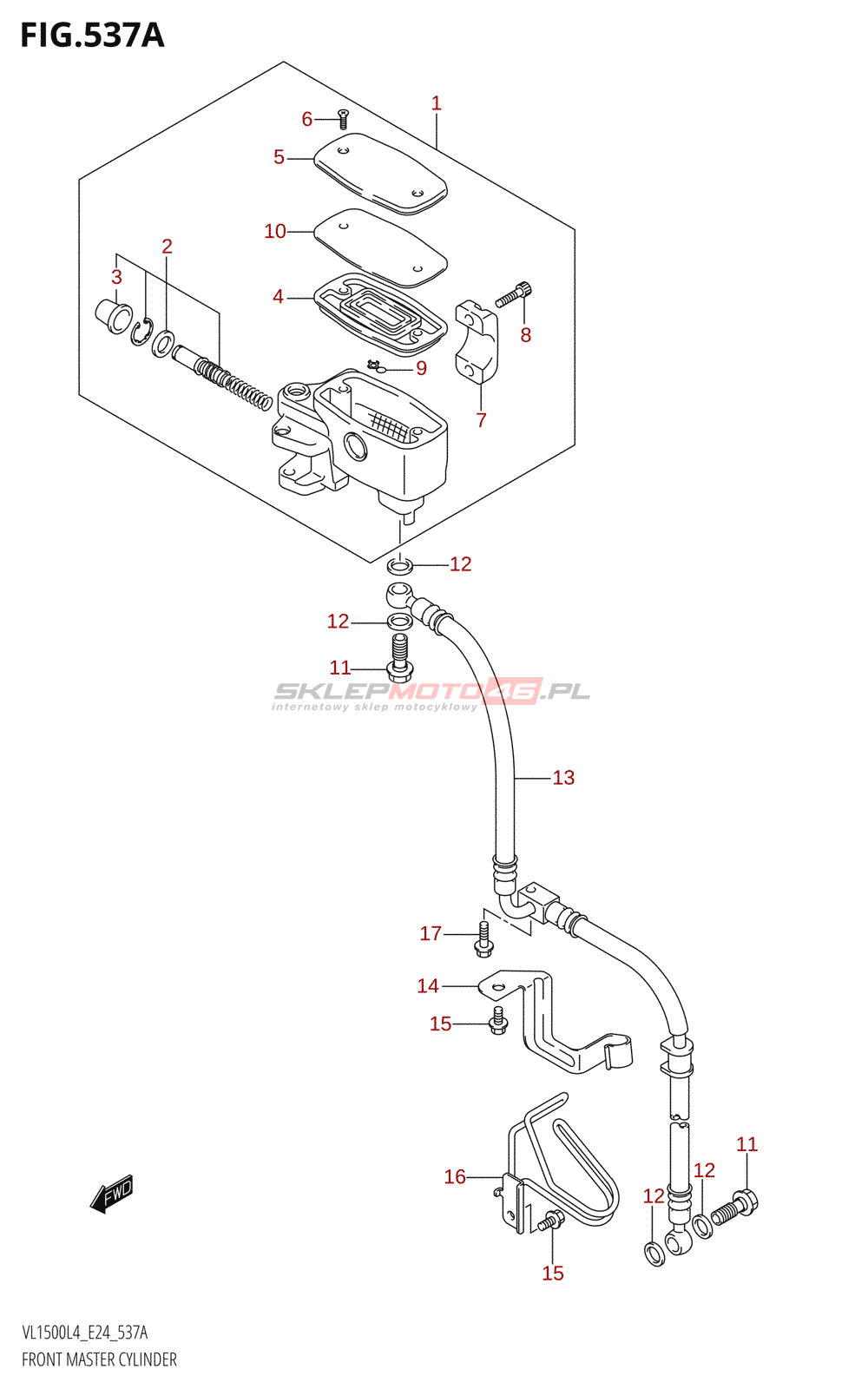 FIG.537A

1
6
5
10
2
3
4
8
9
7
12
12
11
SKLEPMOTO46.PL
internetowy sklep motocyklowy
13
17
14
15
16
15
11
12
12
FWD

VL1500L4_E24_537A
FRONT MASTER CYLINDER