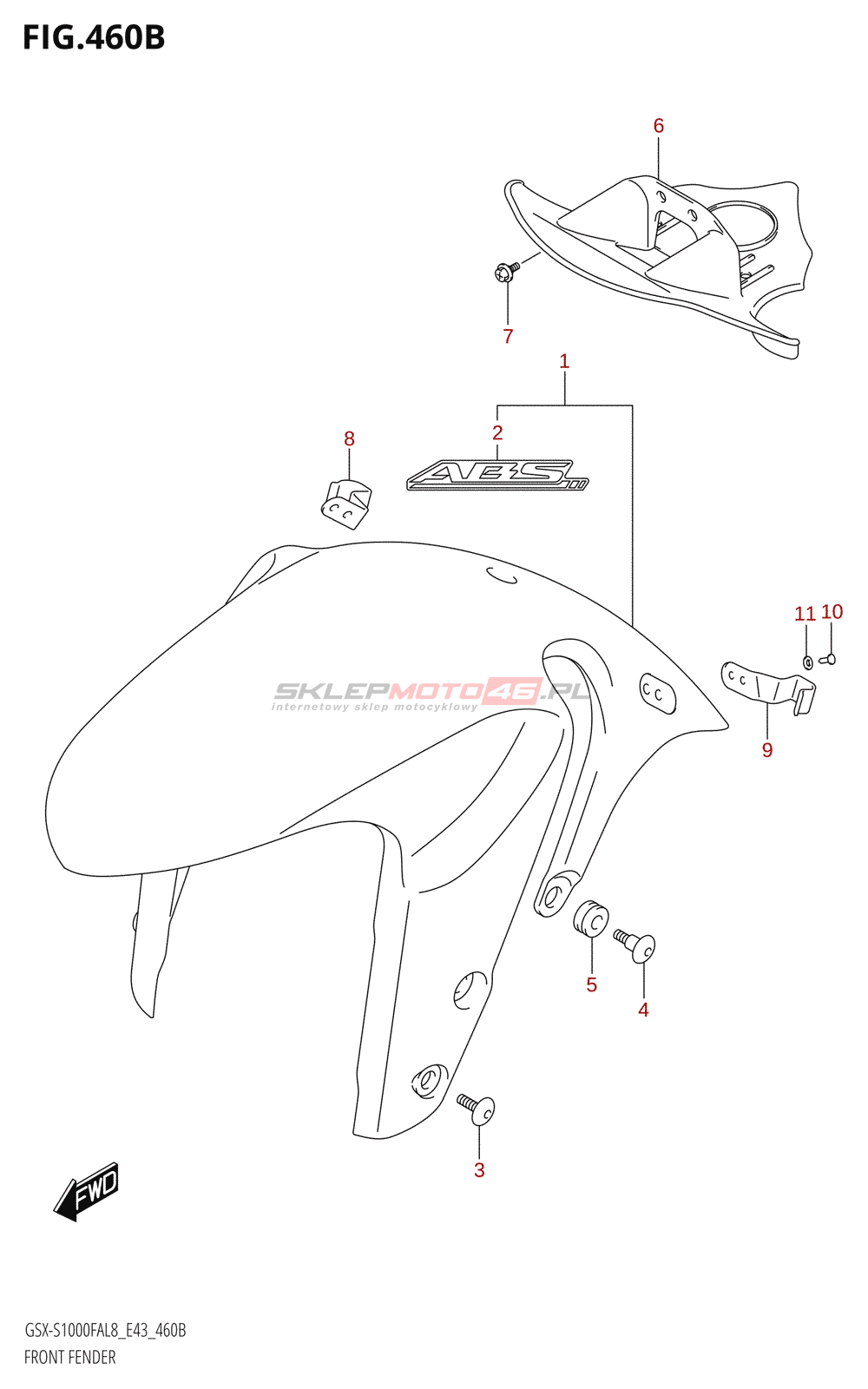 FIG.460B

6

7

1

2

8

ABS

11 10

SKLEPMOTO46.PL
internetowy sklep motocyklowy

9

5

4

3

FWD

GSX-S1000FAL8_E43_460B
FRONT FENDER