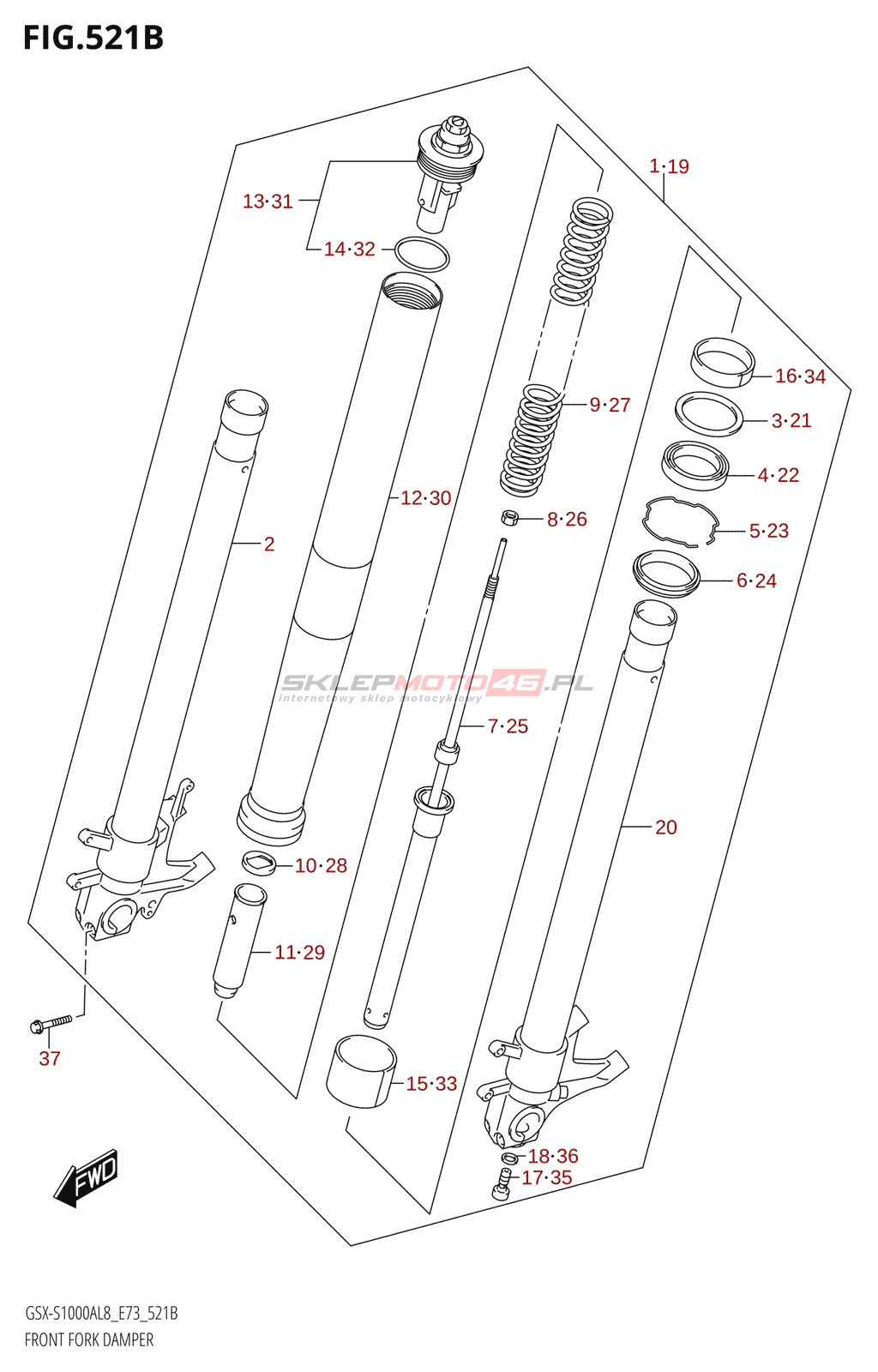 FIG.521B

1·19

13·31

14·32

16·34

9·27

3·21

4·22

12·30

8·26

5·23

2

6·24

SKLEPMOTO46.PL
internetowy sklep motocyklowy

7·25

20

10·28

11·29

37

15·33

18·36

17·35

FWD

GSX-S1000AL8_E73_521B
FRONT FORK DAMPER