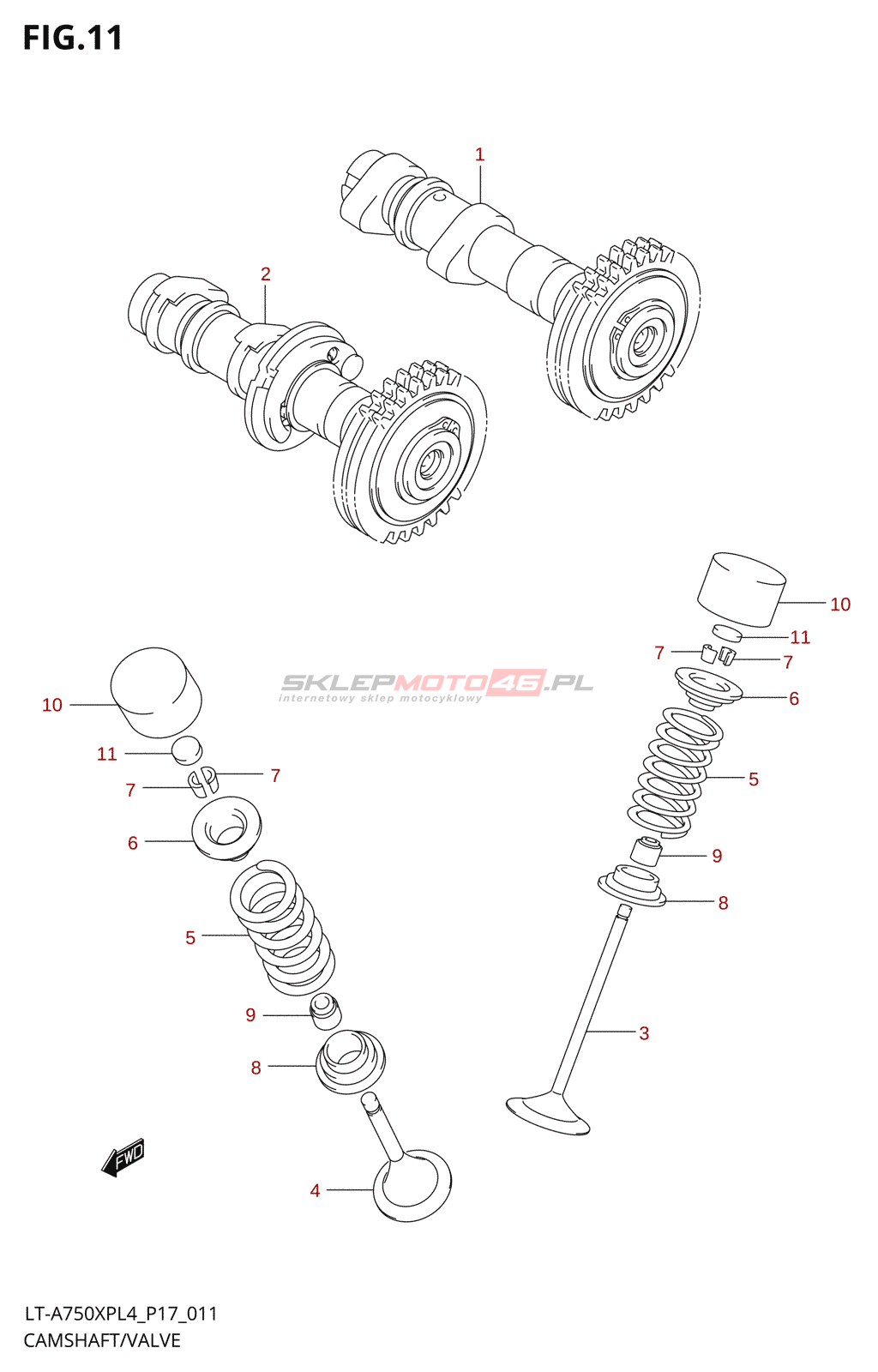 FIG.11

1

2

10

11

7

7

6

5

9

8

3

SKLEPMOTO46.PL
internetowy sklep motocyklowy

10

11

7

7

6

5

9

8

4

FWD

LT-A750XPL4_P17_011
CAMSHAFT/VALVE