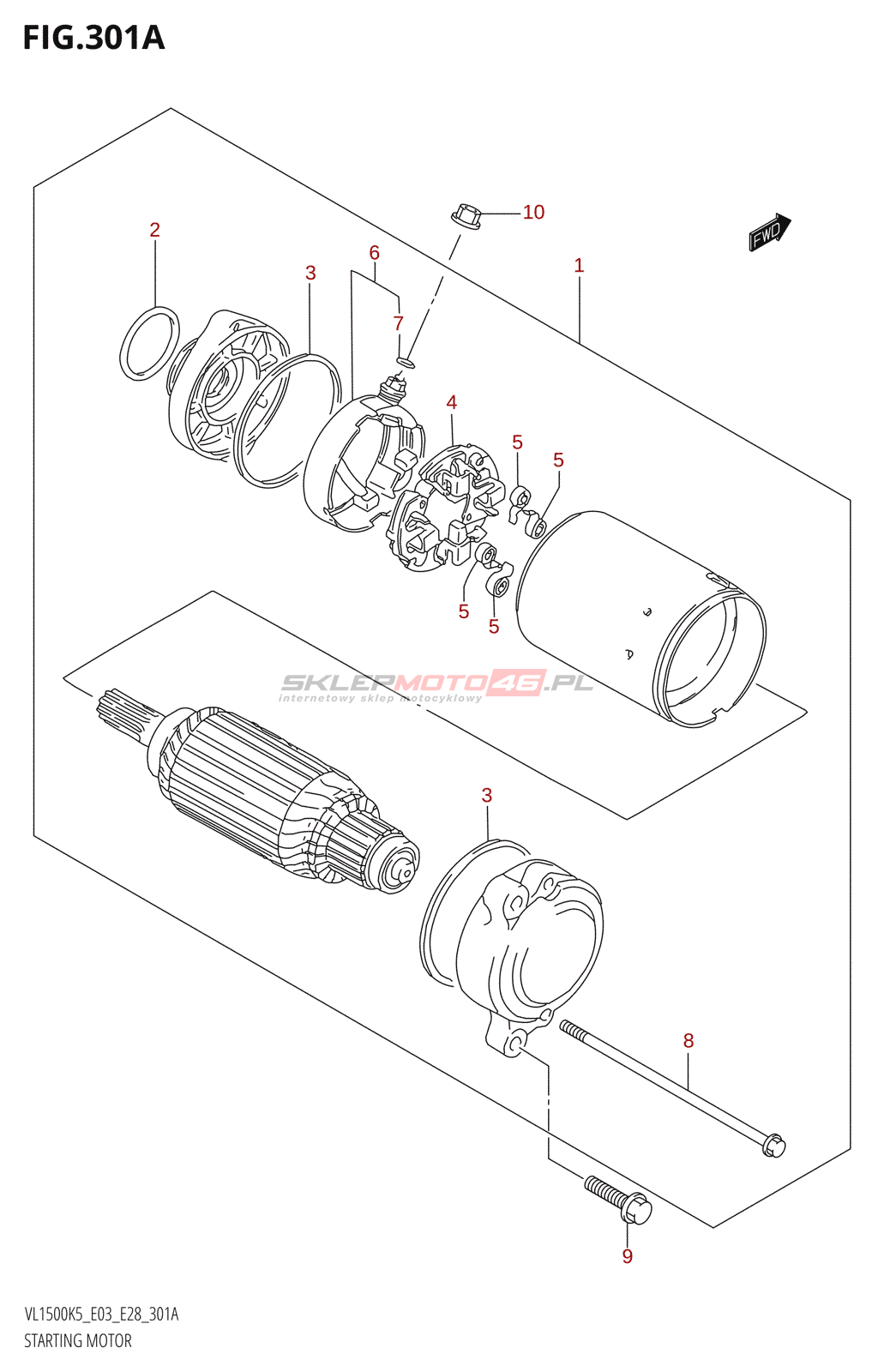 FIG.301A

10
FWD
2
6
3
1
7
4
5
5
5
5
SKLEPMOTO46.PL
internetowy sklep motocyklowy
3
8
9

VL1500K5_E03_E28_301A
STARTING MOTOR