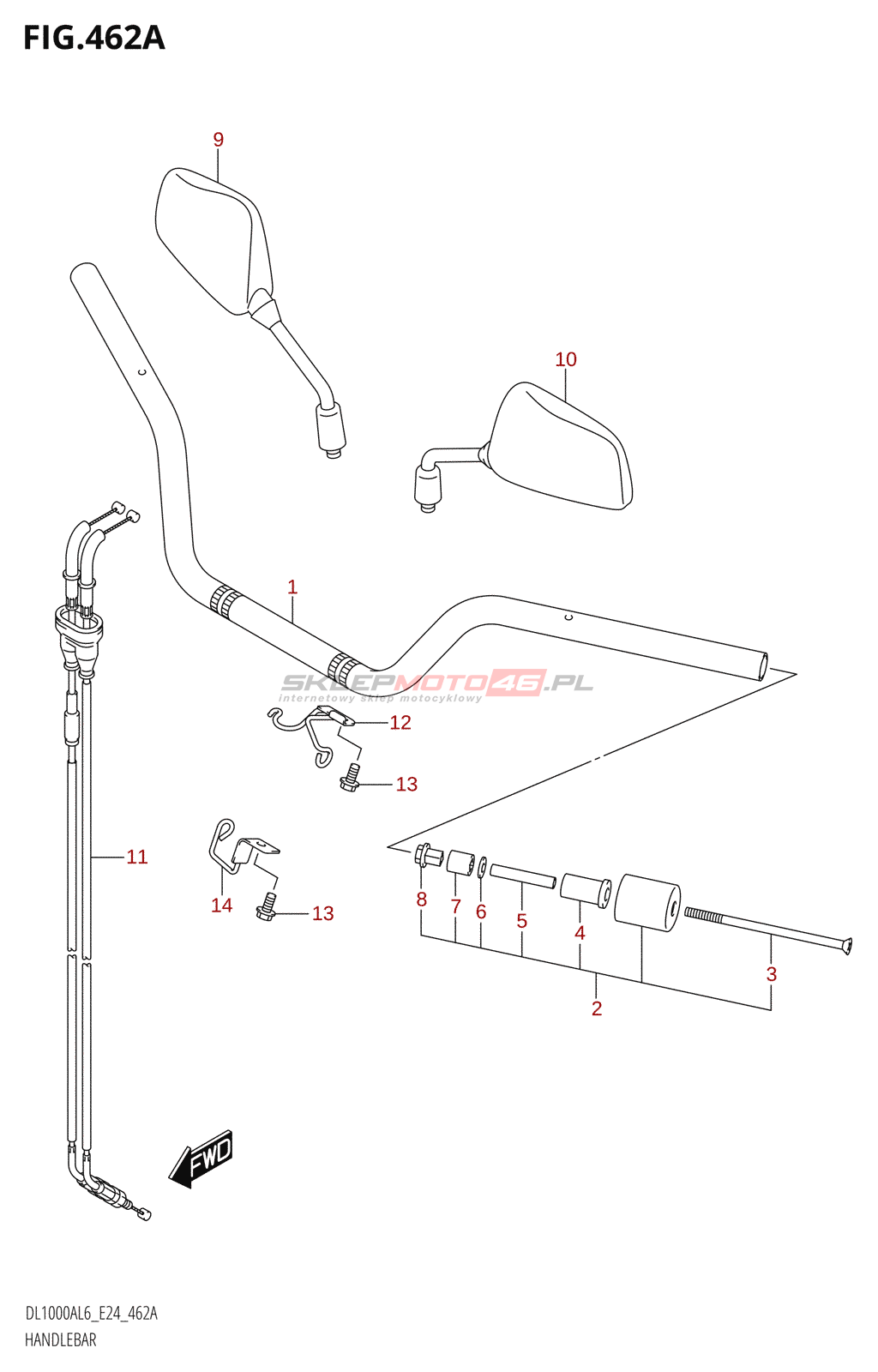 FIG.462A

9

10

1

SKLEPMOTO46.PL
internetowy sklep motocyklowy

12

13

11

14

13

8 7 6 5 4

3

2

FWD

DL1000AL6_E24_462A
HANDLEBAR