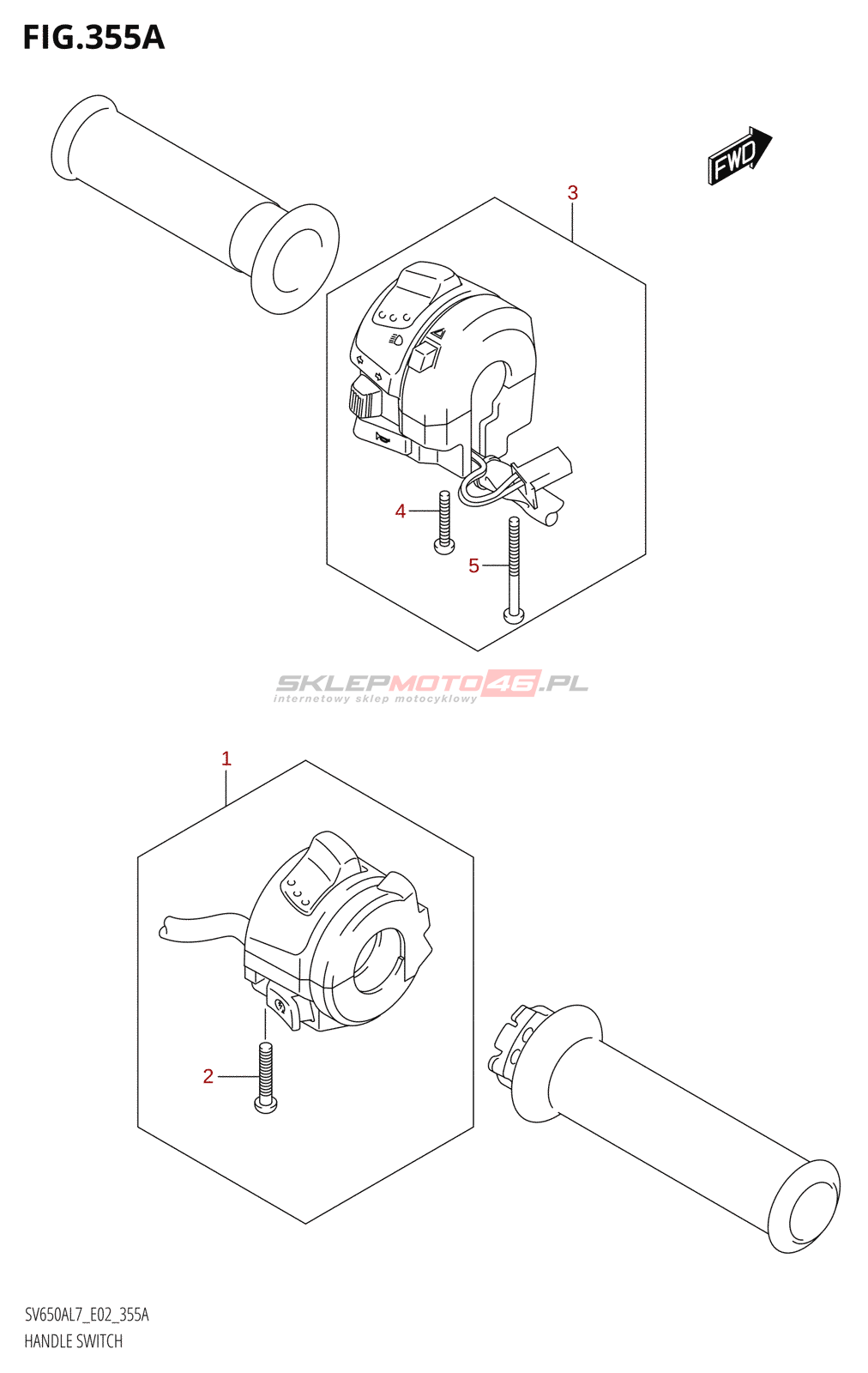 FIG.355A

FWD

3

4

5

SKLEPMOTO46.PL
internetowy sklep motocyklowy

1

2

SV650AL7_E02_355A
HANDLE SWITCH