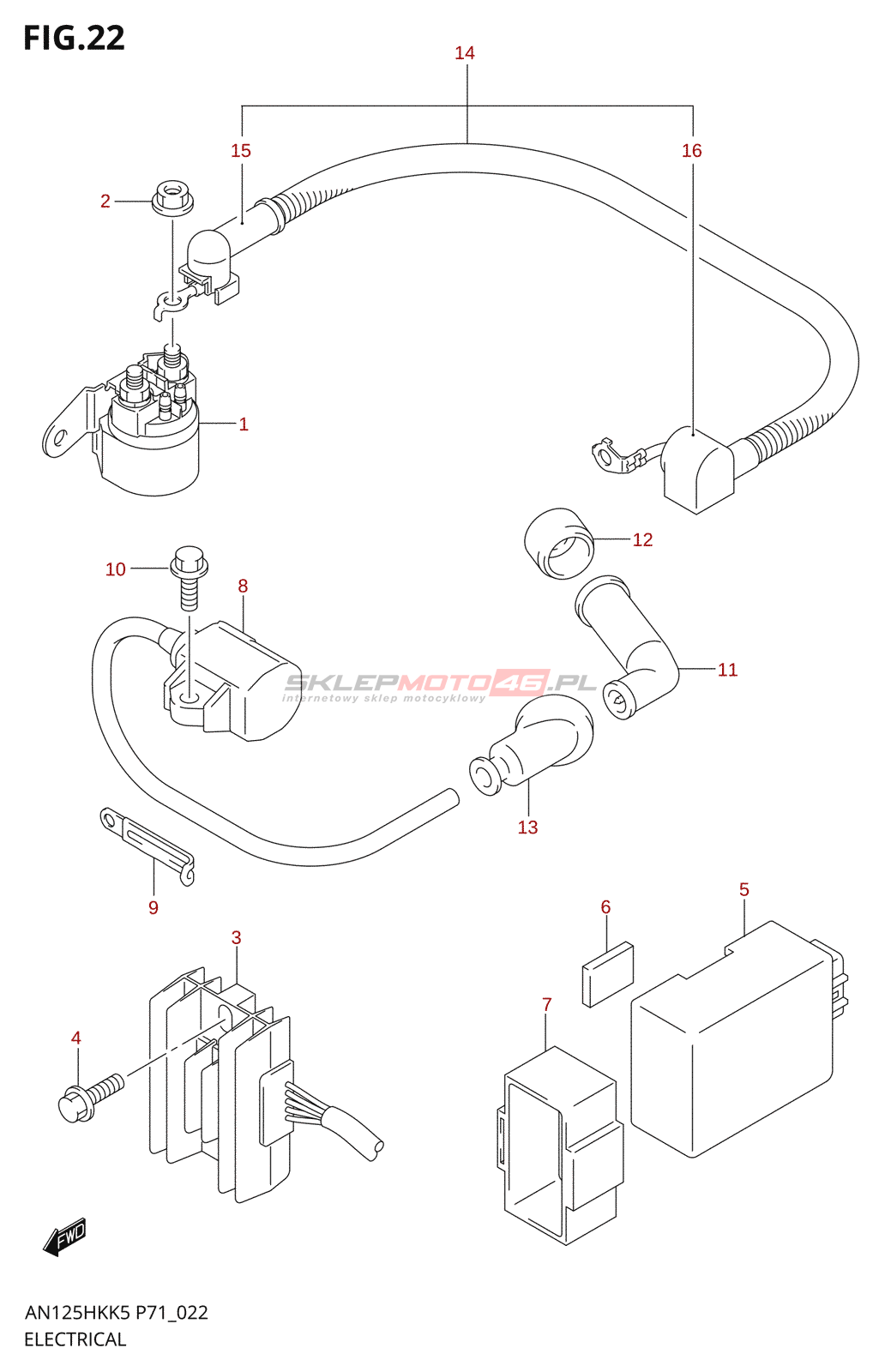 FIG.22

14

15

16

2

1

12

10

8

11

SKLEPMOTO46.PL
internetowy sklep motocyklowy

13

9

6

5

3

7

4

FWD

AN125HKK5 P71_022
ELECTRICAL