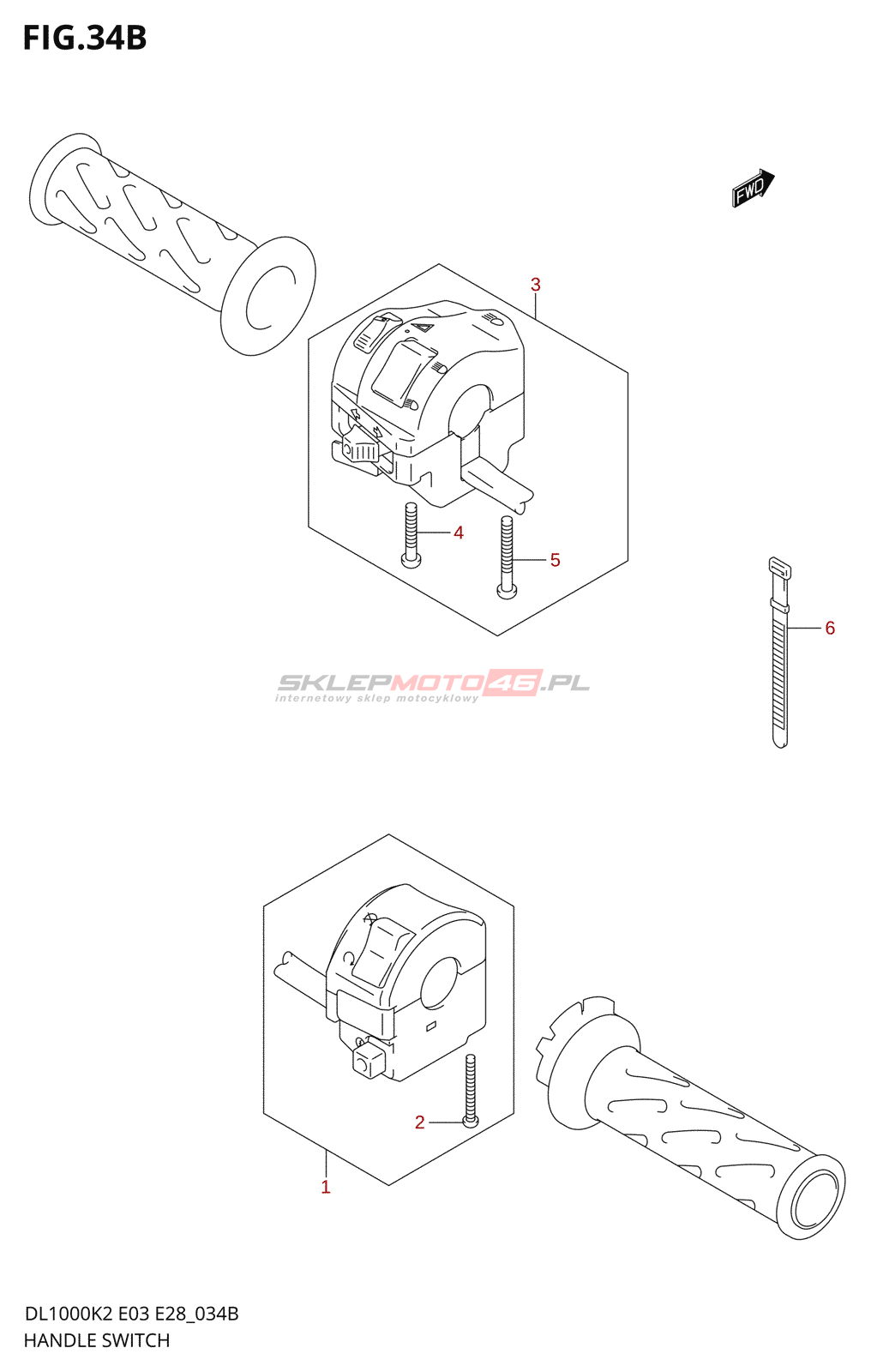 FIG.34B

FWD

3

4

5

6

SKLEPMOTO46.PL
internetowy sklep motocyklowy

2

1

DL1000K2 E03 E28_034B
HANDLE SWITCH