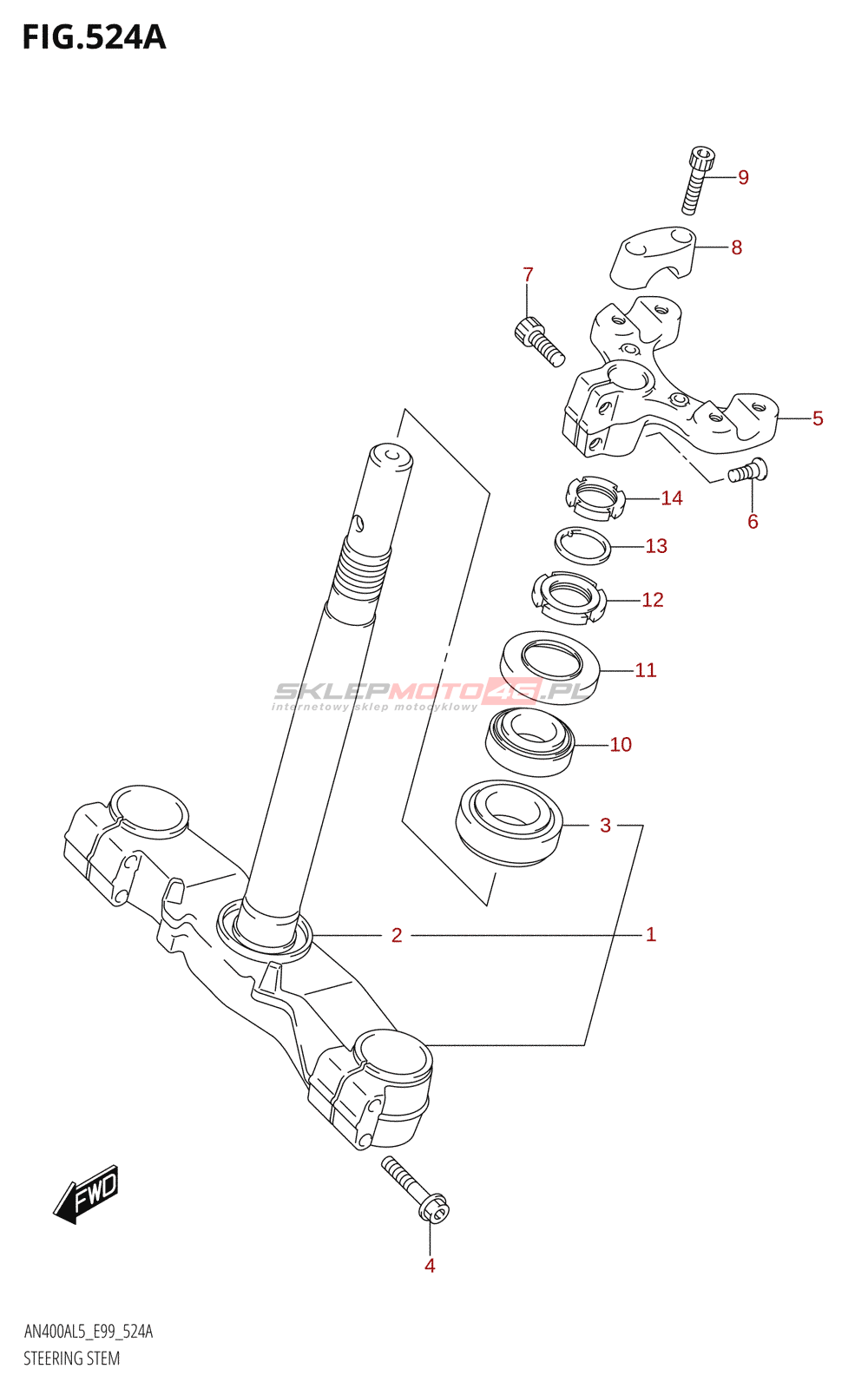 FIG.524A

9
8
7
5
14
6
13
12
11
SKLEPMOTO46.PL
internetowy sklep motocyklowy
10
3
2
1
FWD
4

AN400AL5_E99_524A
STEERING STEM