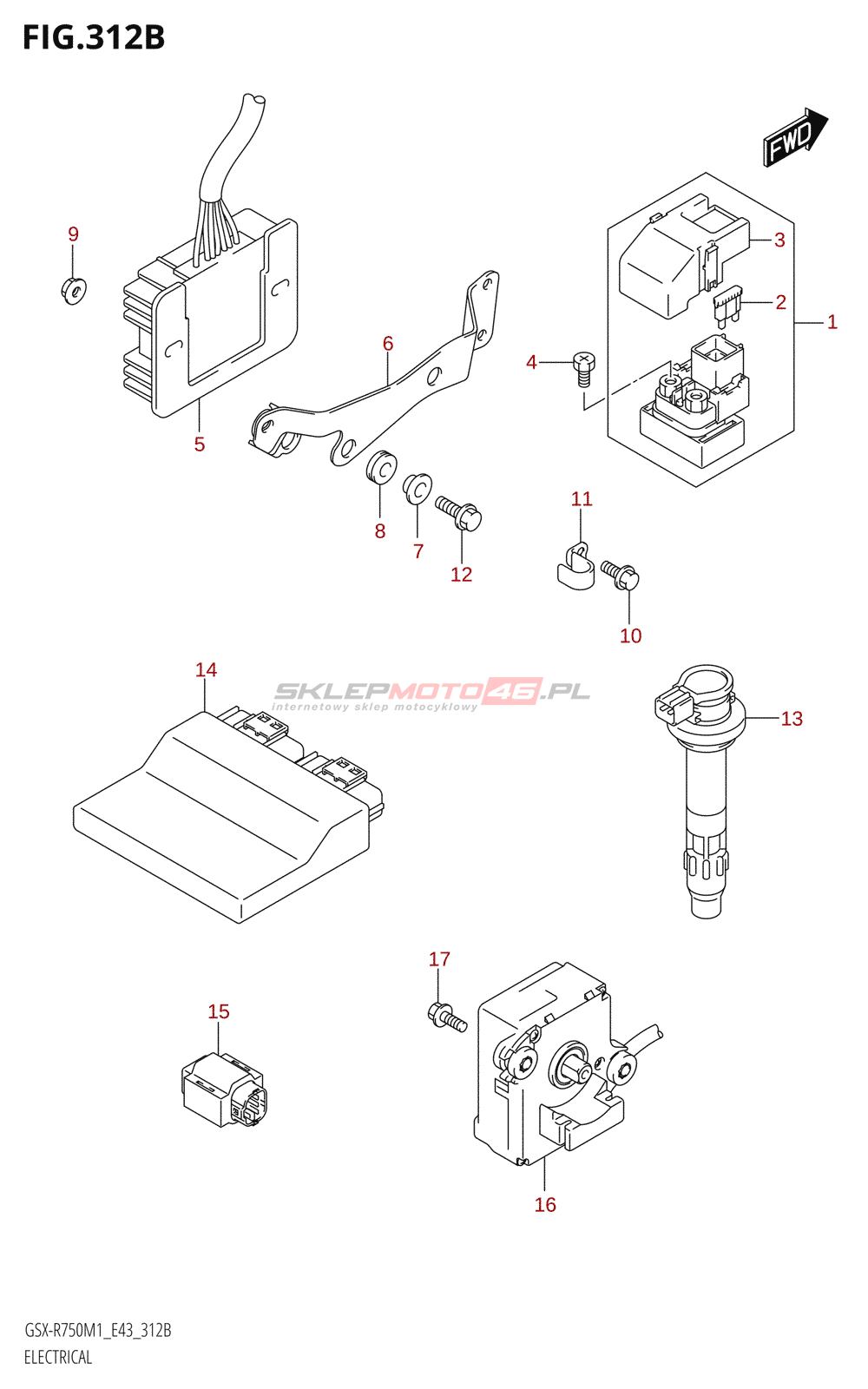 FIG.312B

FWD

9

3

2

1

6

4

5

8

7

12

11

10

14

SKLEPMOTO46.PL
internetowy sklep motocyklowy

13

17

15

16

GSX-R750M1_E43_312B
ELECTRICAL