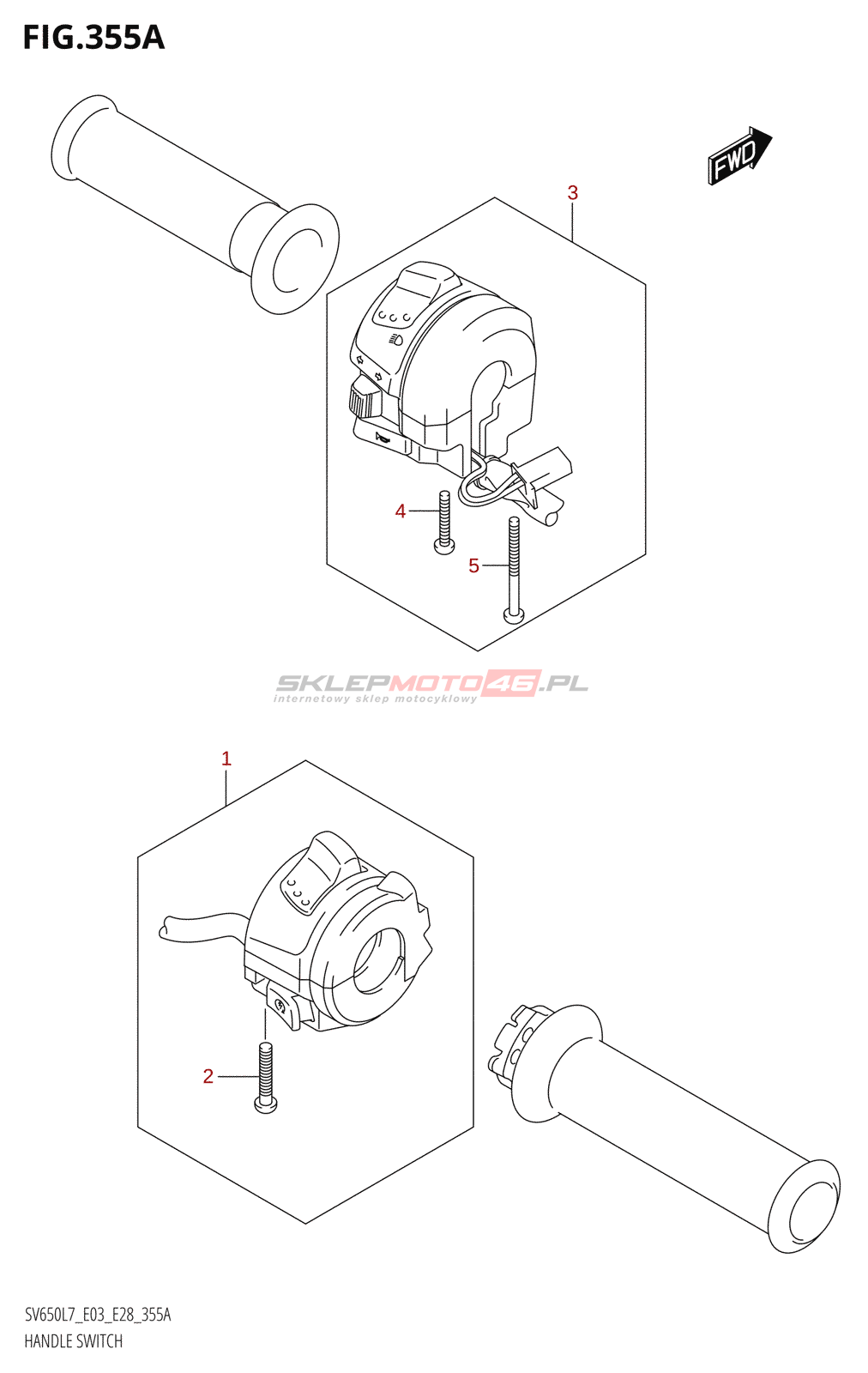 FIG.355A

FWD

3

4

5

SKLEPMOTO46.PL
internetowy sklep motocyklowy

1

2

SV650L7_E03_E28_355A
HANDLE SWITCH