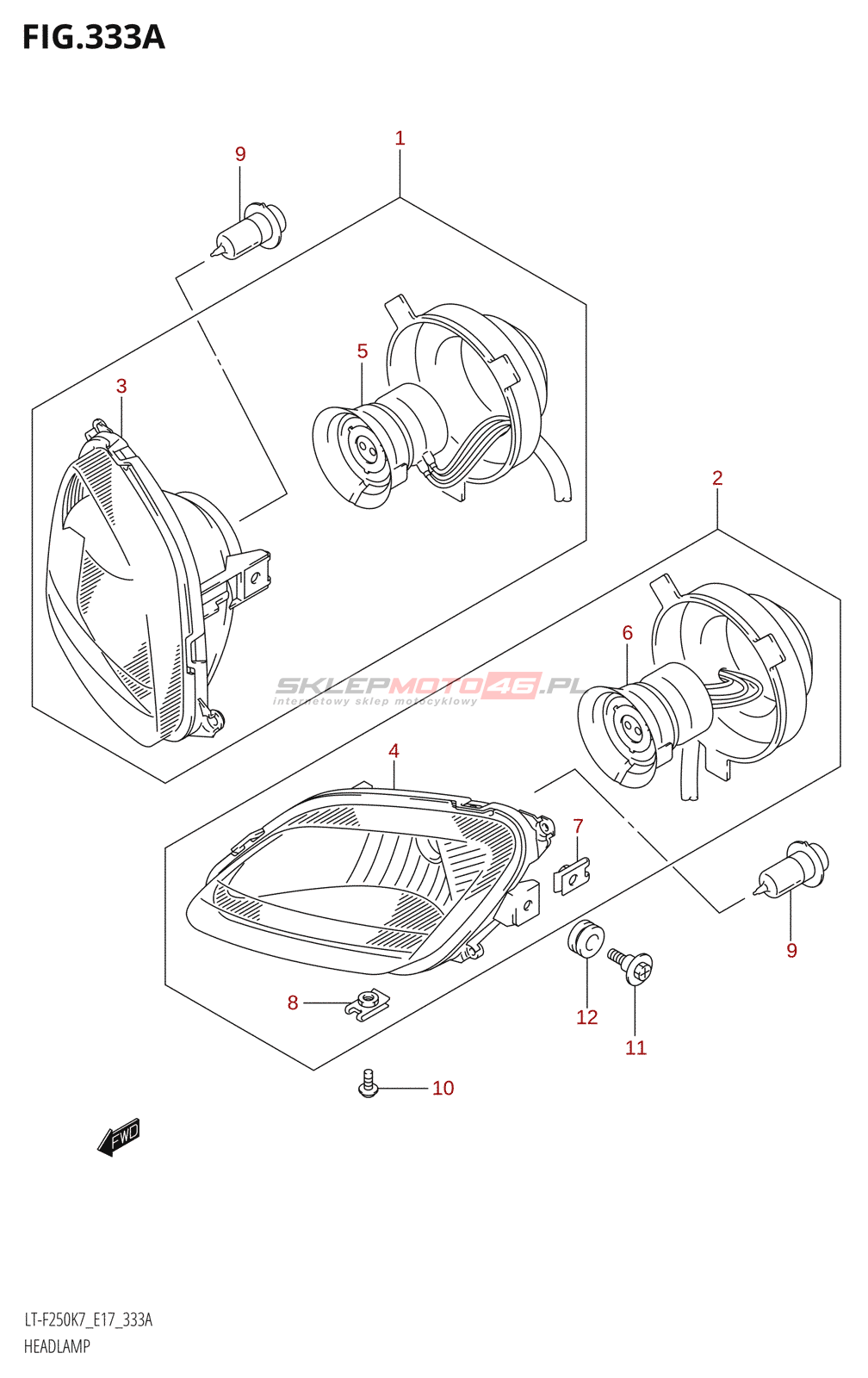 FIG.333A

9

1

5

3

2

6

SKLEPMOTO46.PL
internetowy sklep motocyklowy

4

7

9

8

12

11

10

FWD

LT-F250K7_E17_333A
HEADLAMP