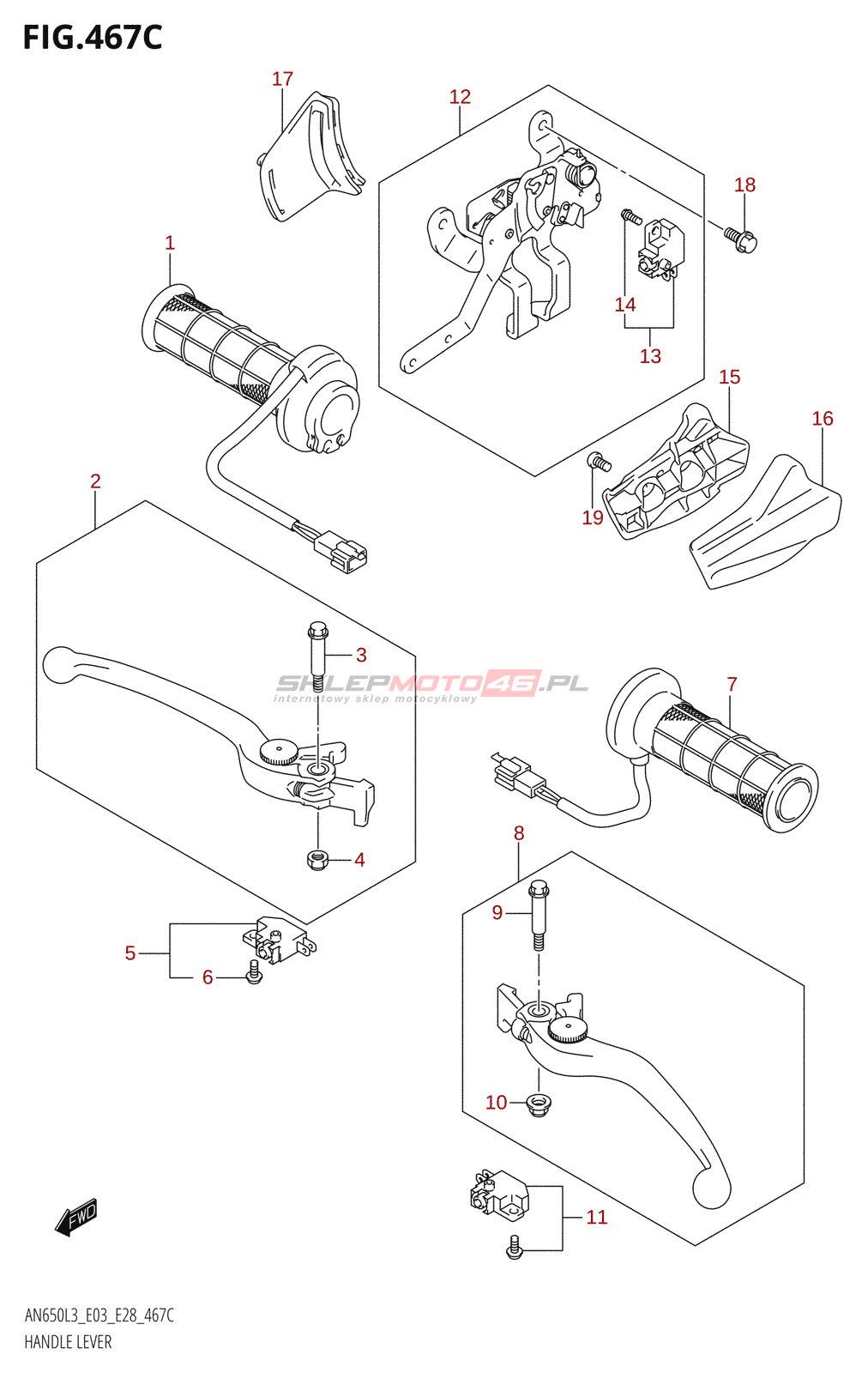 FIG.467C

17

12

18

1

14

13

15

16

19

2

3

SKLEPMOTO46.PL
internetowy sklep motocyklowy

7

4

8

9

5

6

10

11

FWD

AN650L3_E03_E28_467C
HANDLE LEVER