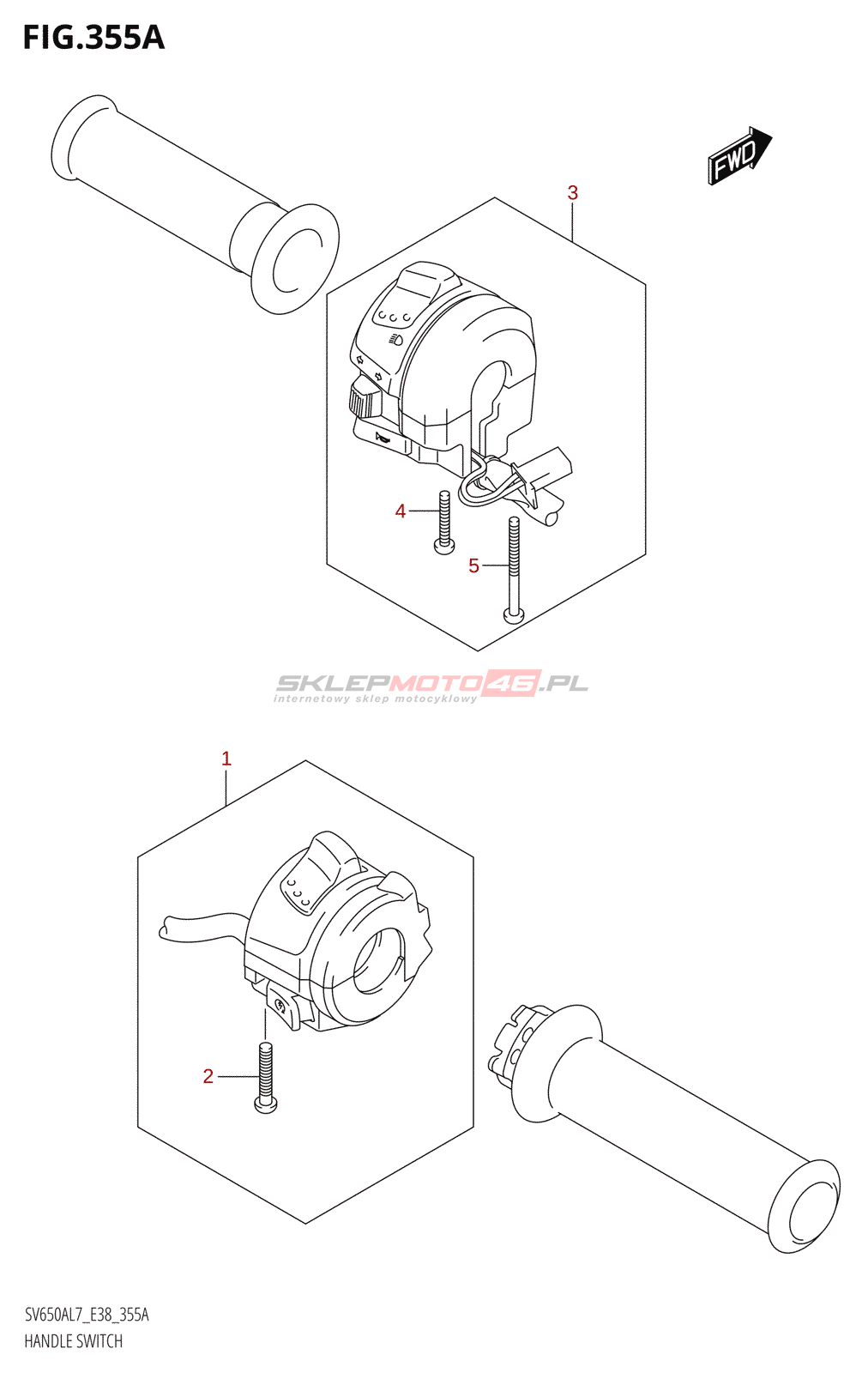 FIG.355A

FWD

3

4

5

SKLEPMOTO46.PL
internetowy sklep motocyklowy

1

2

SV650AL7_E38_355A
HANDLE SWITCH