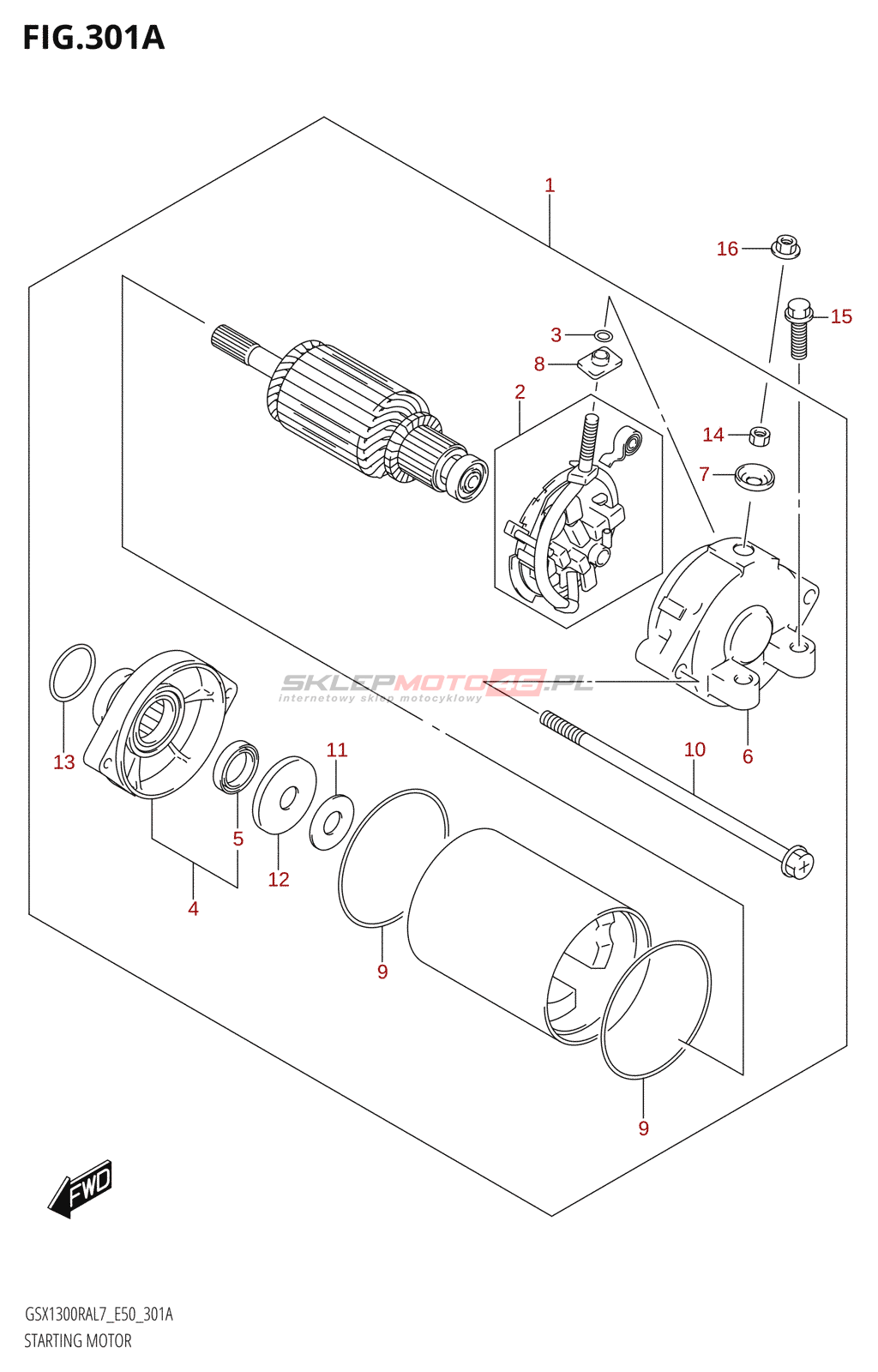 FIG.301A

1

16

15

3

8

2

14

7

SKLEPMOTO46.PL
internetowy sklep motocyklowy

13

11

10

6

5

12

4

9

9

FWD

GSX1300RAL7_E50_301A
STARTING MOTOR