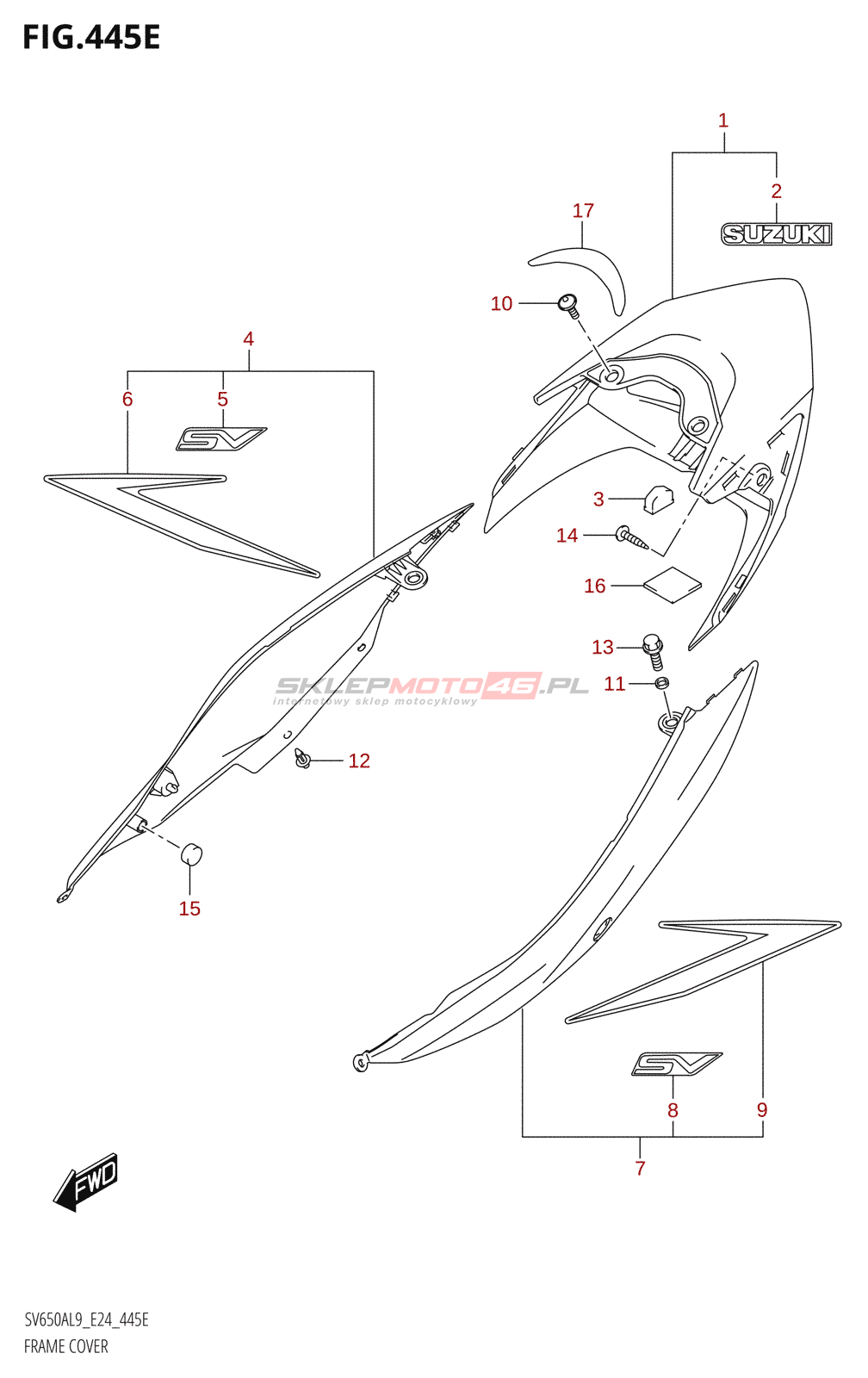 FIG.445E

1
2
SUZUKI
17
10
4
6
5
SV
3
14
16
13
11
SKLEPMOTO46.PL
internetowy sklep motocyklowy
12
15
SV
8
9
7
FWD

SV650AL9_E24_445E
FRAME COVER