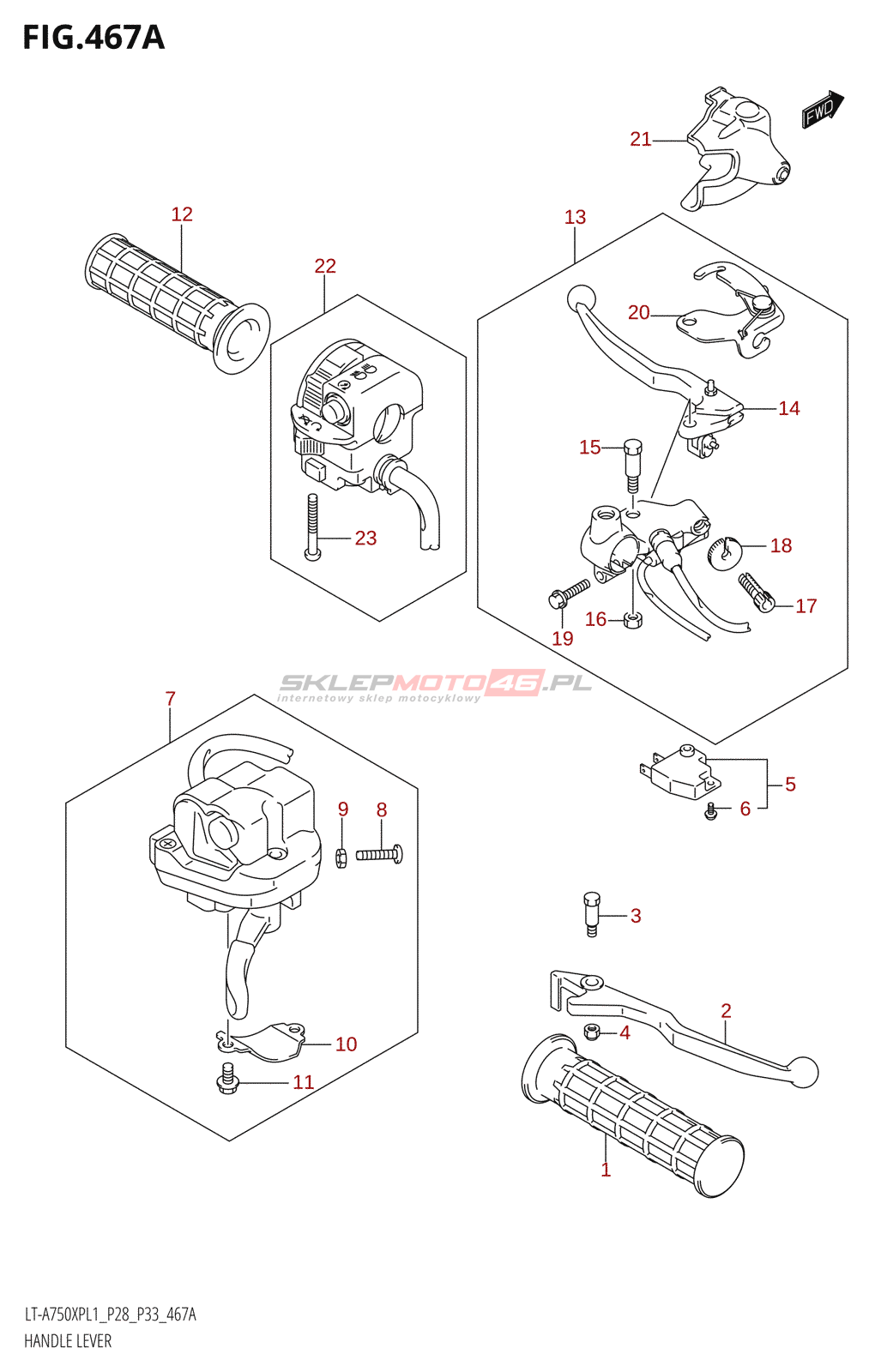 FIG.467A

FWD

21

12

13

22

20

14

15

23

18

17

16

19

SKLEPMOTO46.PL
internetowy sklep motocyklowy

7

5

6

9

8

3

2

4

10

11

1

LT-A750XPL1_P28_P33_467A
HANDLE LEVER