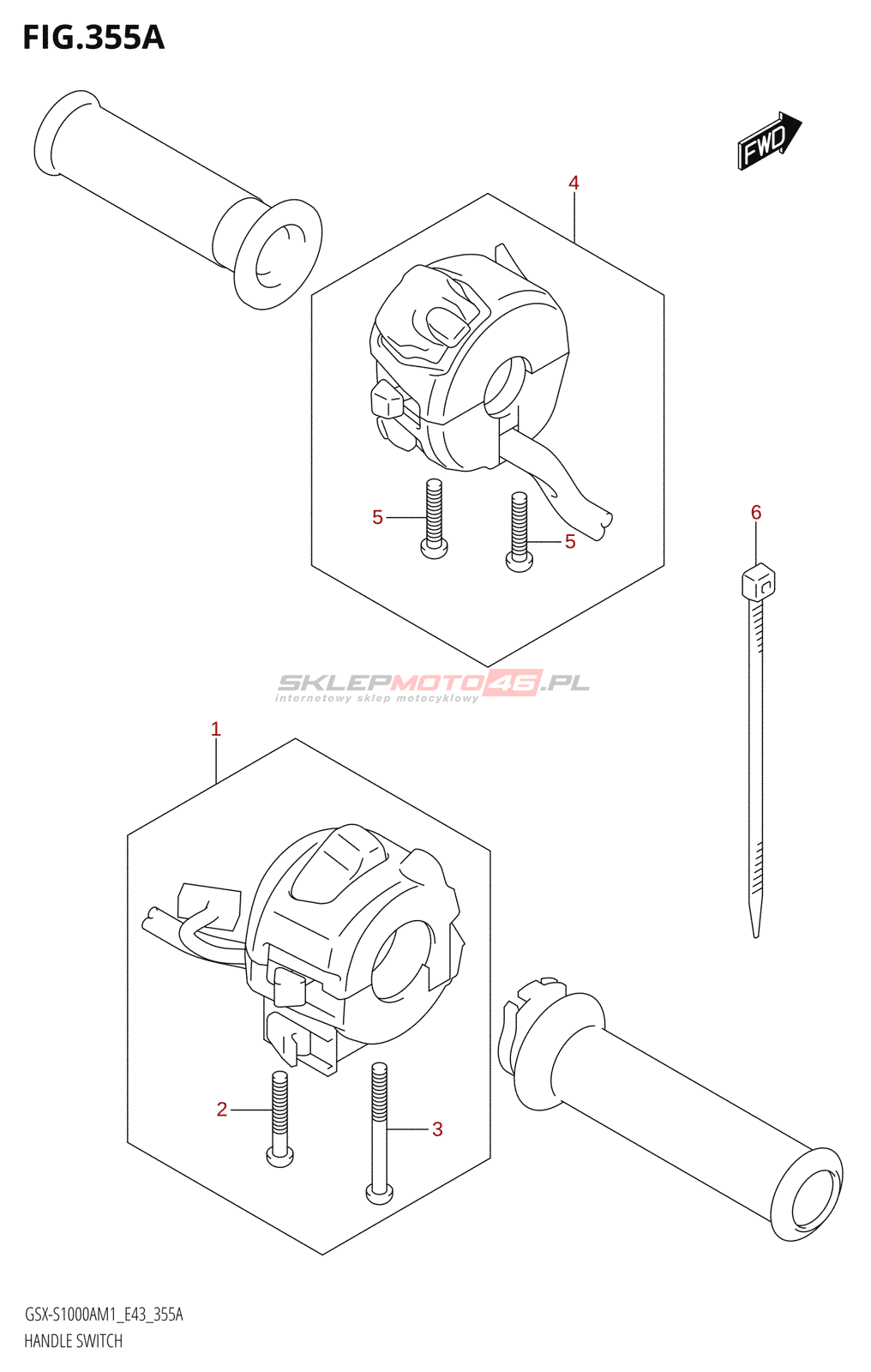 FIG.355A

FWD

4

5

5

6

SKLEPMOTO46.PL
internetowy sklep motocyklowy

1

2

3

GSX-S1000AM1_E43_355A
HANDLE SWITCH