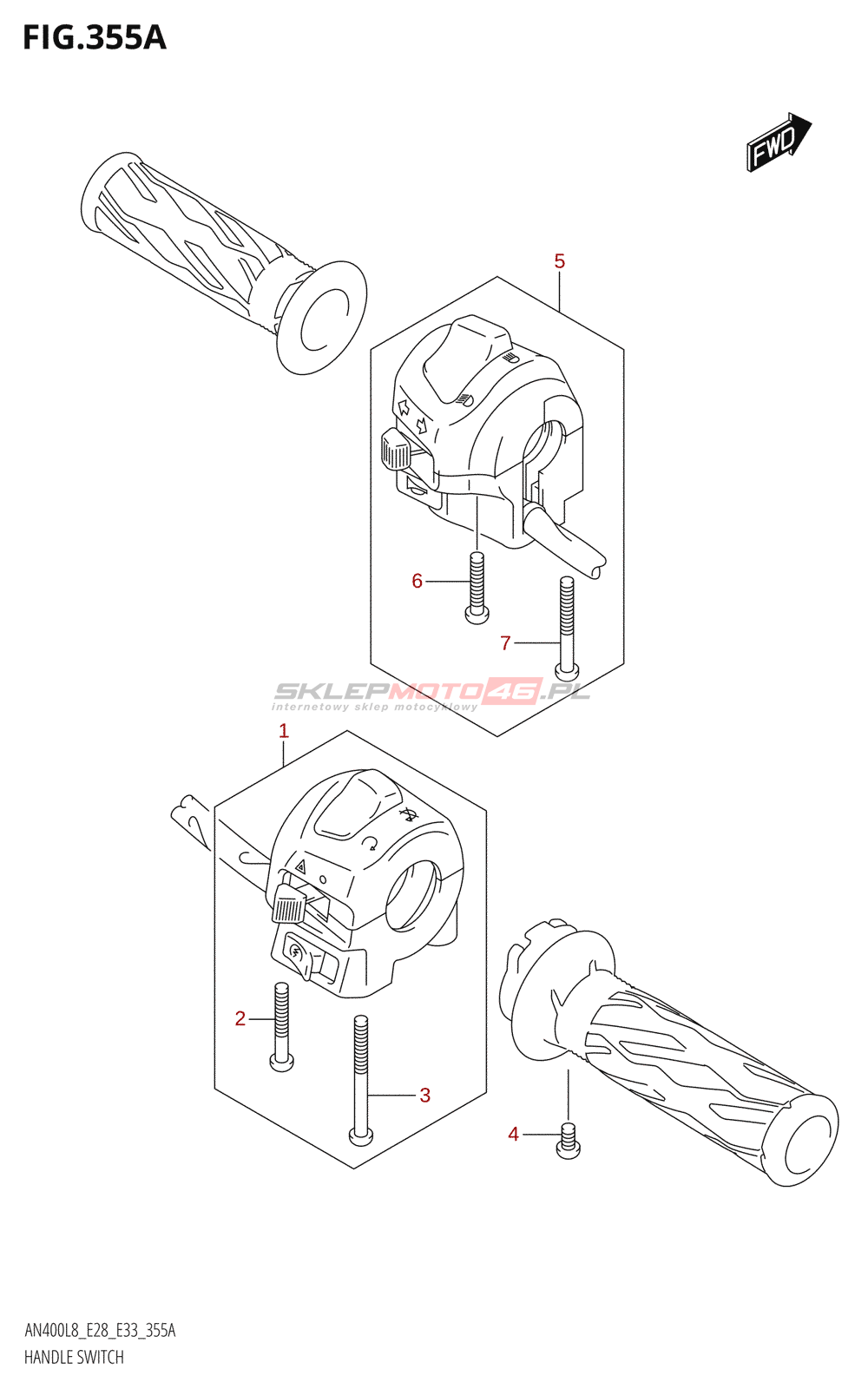 FIG.355A

FWD

5

6

7

SKLEPMOTO46.PL
internetowy sklep motocyklowy

1

2

3

4

AN400L8_E28_E33_355A
HANDLE SWITCH