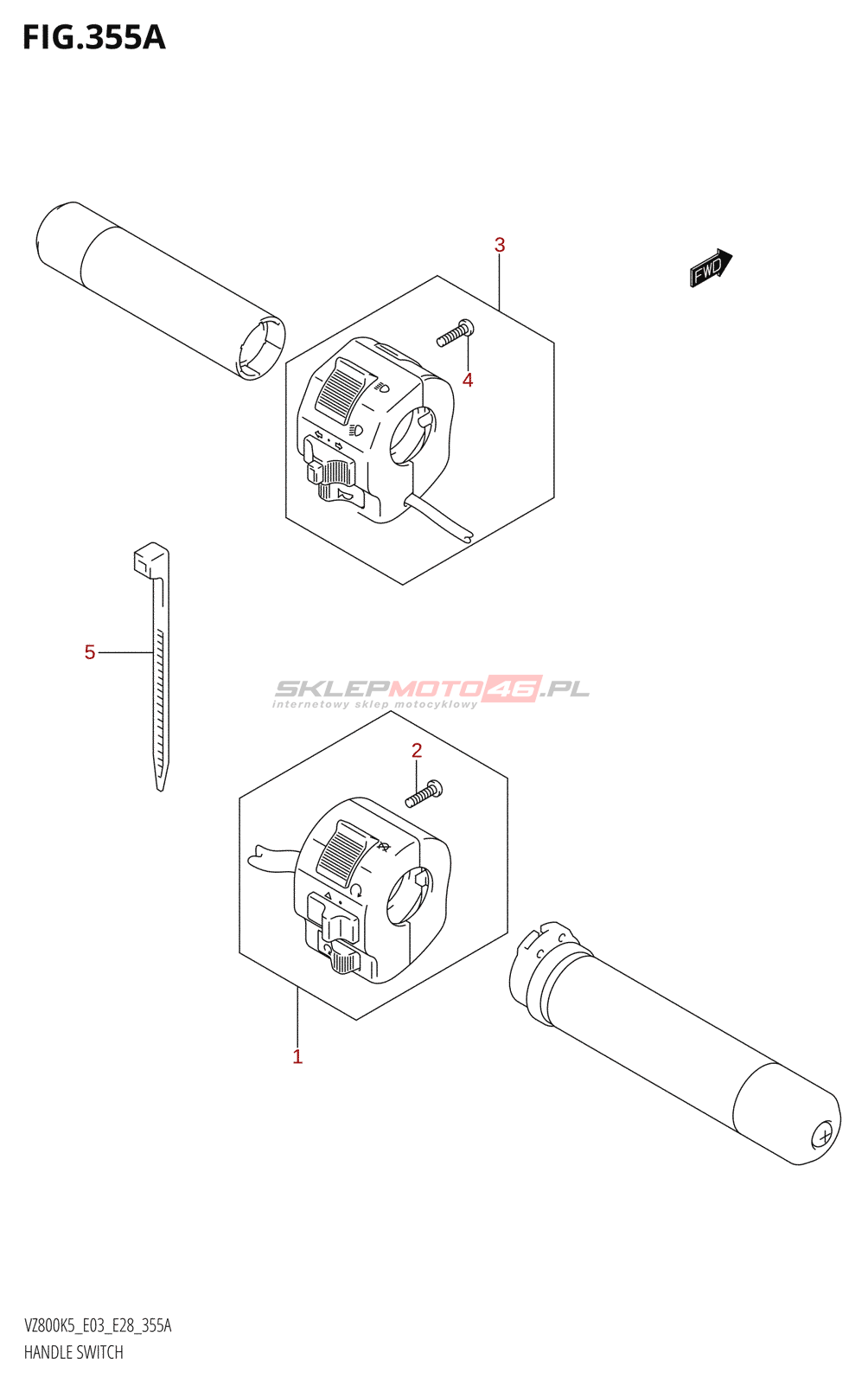 FIG.355A

3

FWD

4

5

SKLEPMOTO46.PL
internetowy sklep motocyklowy

2

1

VZ800K5_E03_E28_355A
HANDLE SWITCH